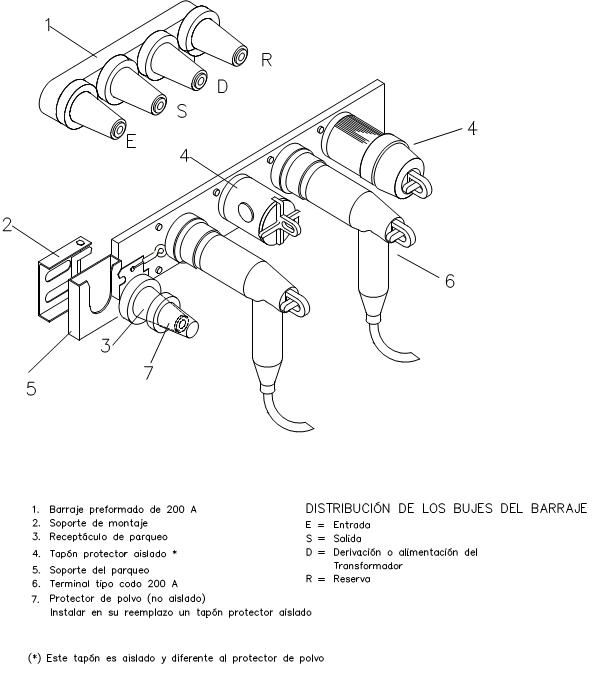 1

R

D

S

E

4

4

2

6

3

7

5

1. Barraje preformado de 200 A
2. Soporte de montaje
3. Receptáculo de parqueo
4. Tapón protector aislado *
5. Soporte del parqueo
6. Terminal tipo codo 200 A
7. Protector de polvo (no aislado)
Instalar en su reemplazo un tapón protector aislado

DISTRIBUCIÓN DE LOS BUJES DEL BARRAJE
E = Entrada
S = Salida
D = Derivación o alimentación del Transformador
R = Reserva

(*) Este tapón es aislado y diferente al protector de polvo