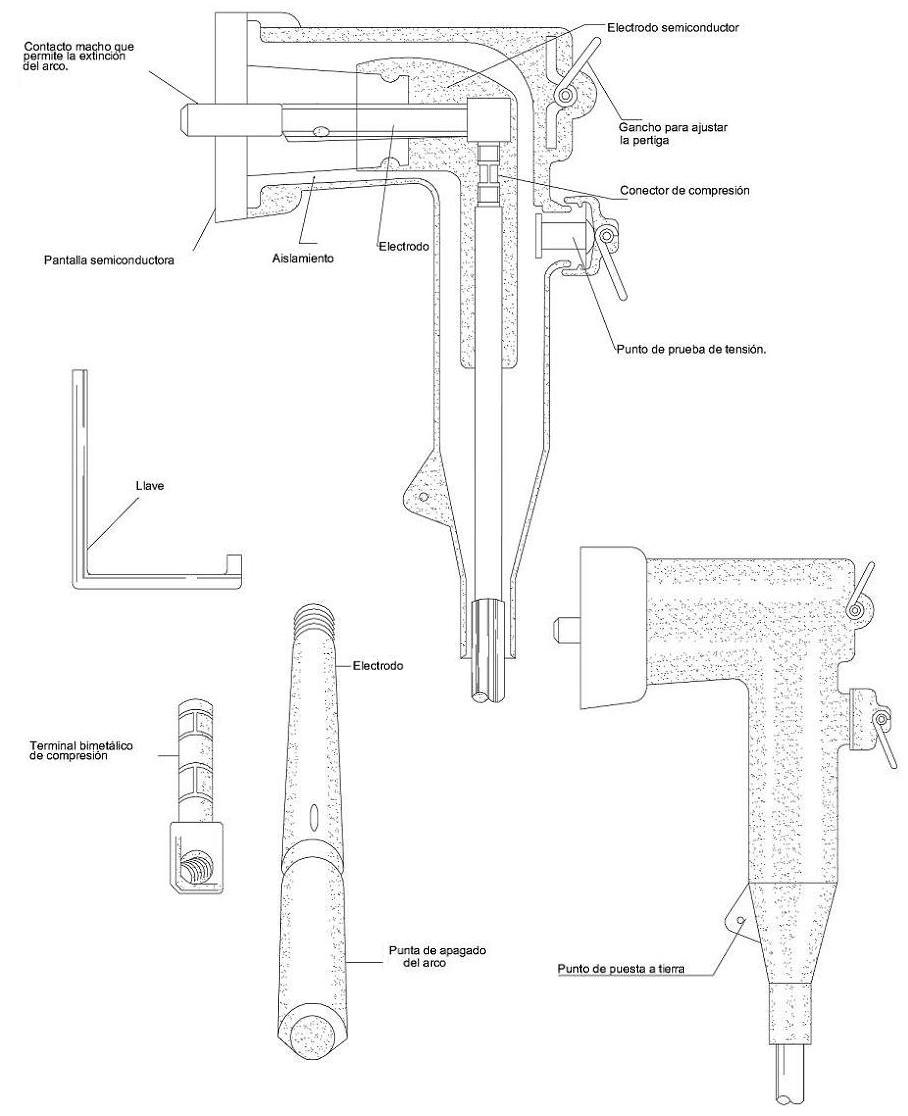 Contacto macho que permite la extinción del arco.

Electrodo semiconductor

Gancho para ajustar la pertiga

Conector de compresión

Pantalla semiconductora

Aislamiento

Electrodo

Punto de prueba de tensión.

Llave

Electrodo

Terminal bimetálico de compresión

Punta de apagado del arco

Punto de puesta a tierra