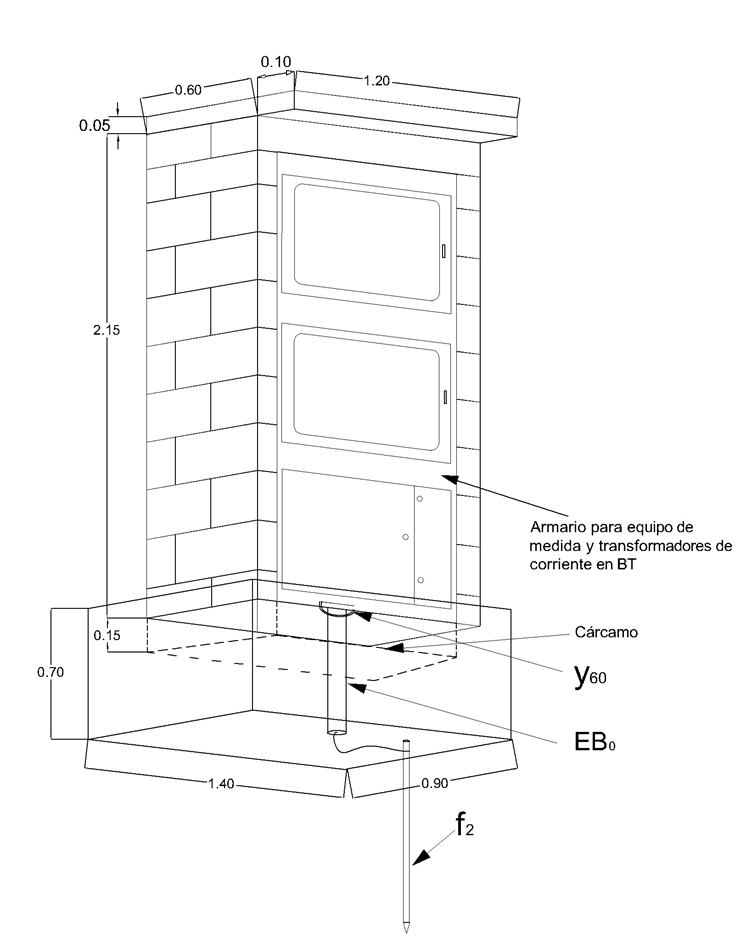 0.10
0.60
1.20
0.05
2.15
Armario para equipo de medida y transformadores de corriente en BT
Cárcamo
0.15
0.70
$y_{60}$
$EB_0$
1.40
0.90
$f_2$