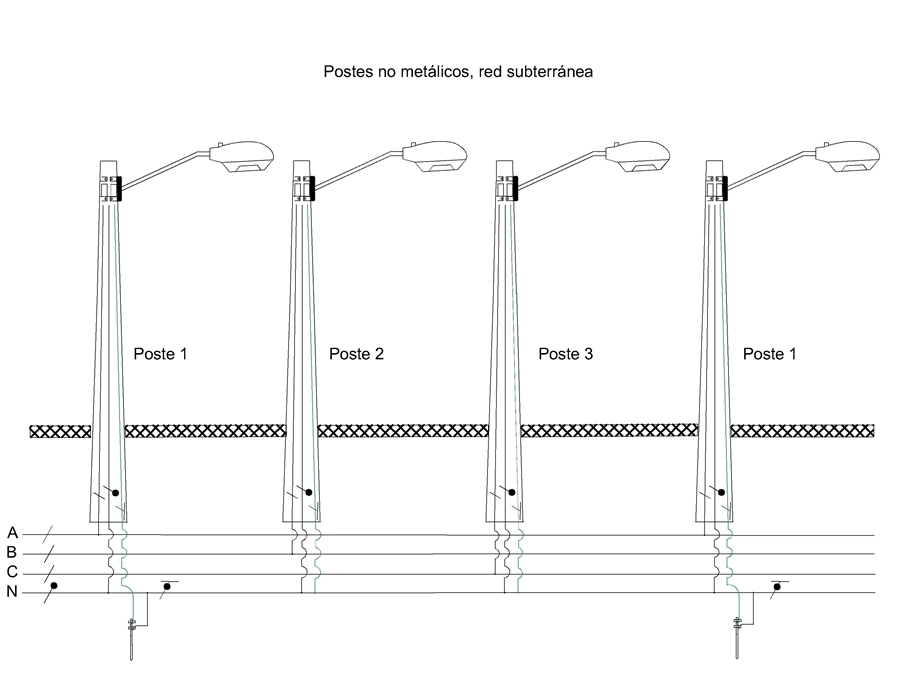 Postes no metálicos, red subterránea

Poste 1

Poste 2

Poste 3

Poste 1

A
B
C
N