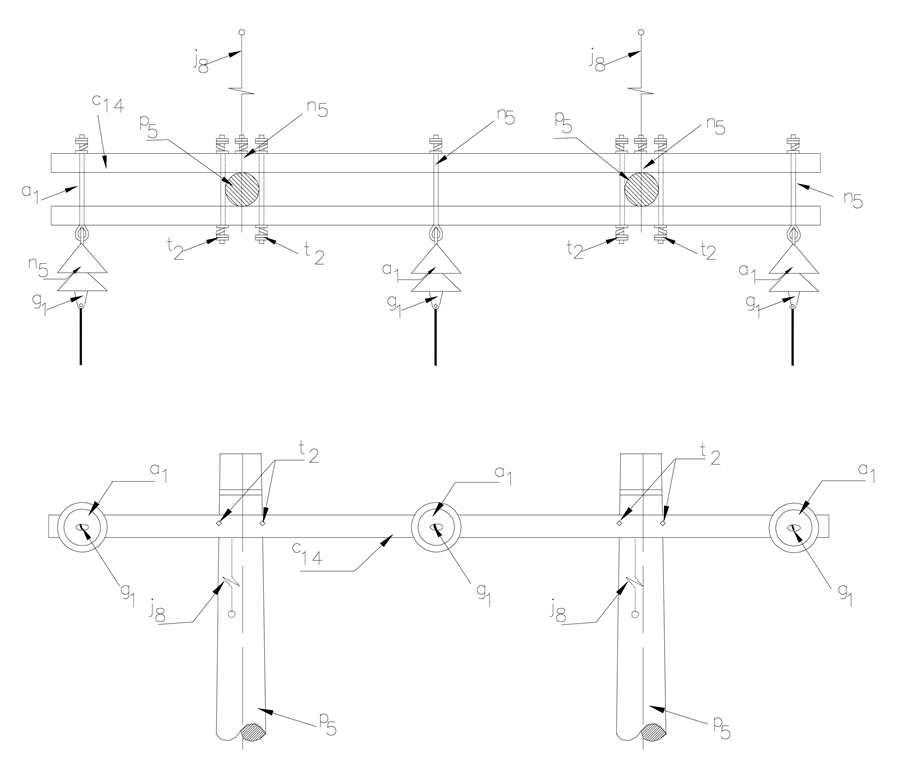 $j_8$
$j_8$
$c_{14}$
$p_5$
$n_5$
$n_5$
$p_5$
$n_5$
$a_1$
$n_5$
$t_2$
$t_2$
$t_2$
$t_2$
$n_5$
$a_1$
$a_1$
$g_1$
$g_1$
$g_1$

$a_1$
$t_2$
$a_1$
$t_2$
$a_1$
$c_{14}$
$g_1$
$g_1$
$g_1$
$j_8$
$j_8$
$p_5$
$p_5$