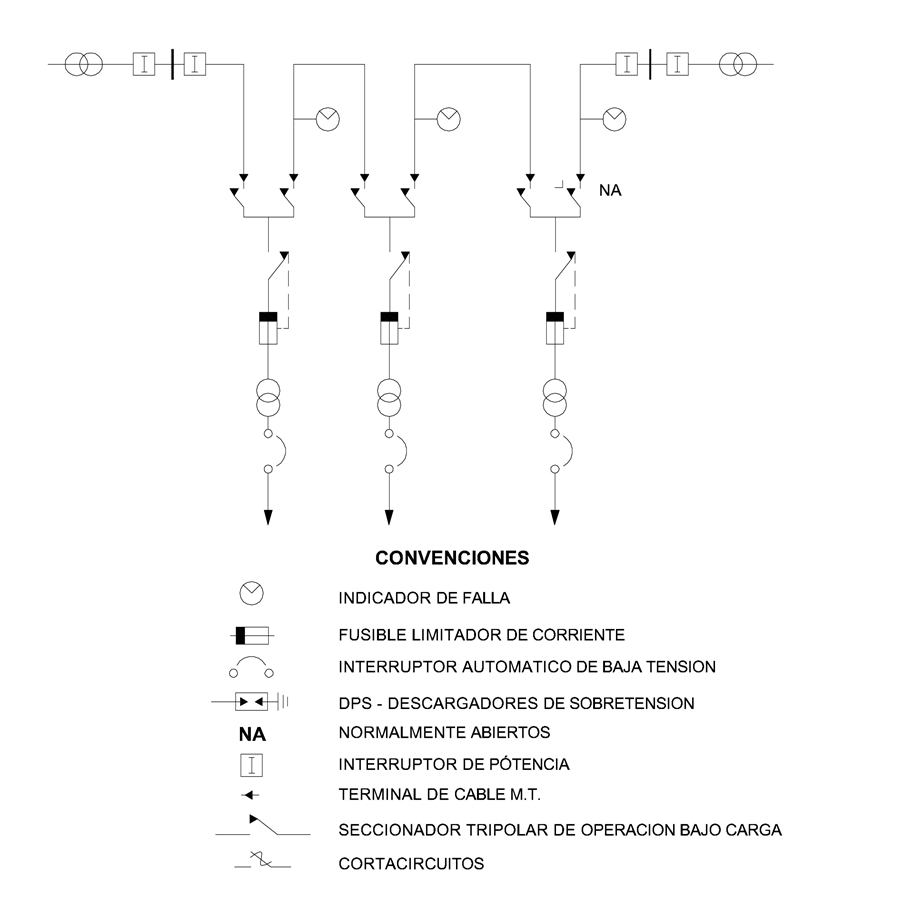 NA

CONVENCIONES

INDICADOR DE FALLA

FUSIBLE LIMITADOR DE CORRIENTE

INTERRUPTOR AUTOMATICO DE BAJA TENSION

DPS - DESCARGADORES DE SOBRETENSION

NA NORMALMENTE ABIERTOS

INTERRUPTOR DE PÓTENCIA

TERMINAL DE CABLE M.T.

SECCIONADOR TRIPOLAR DE OPERACION BAJO CARGA

CORTACIRCUITOS