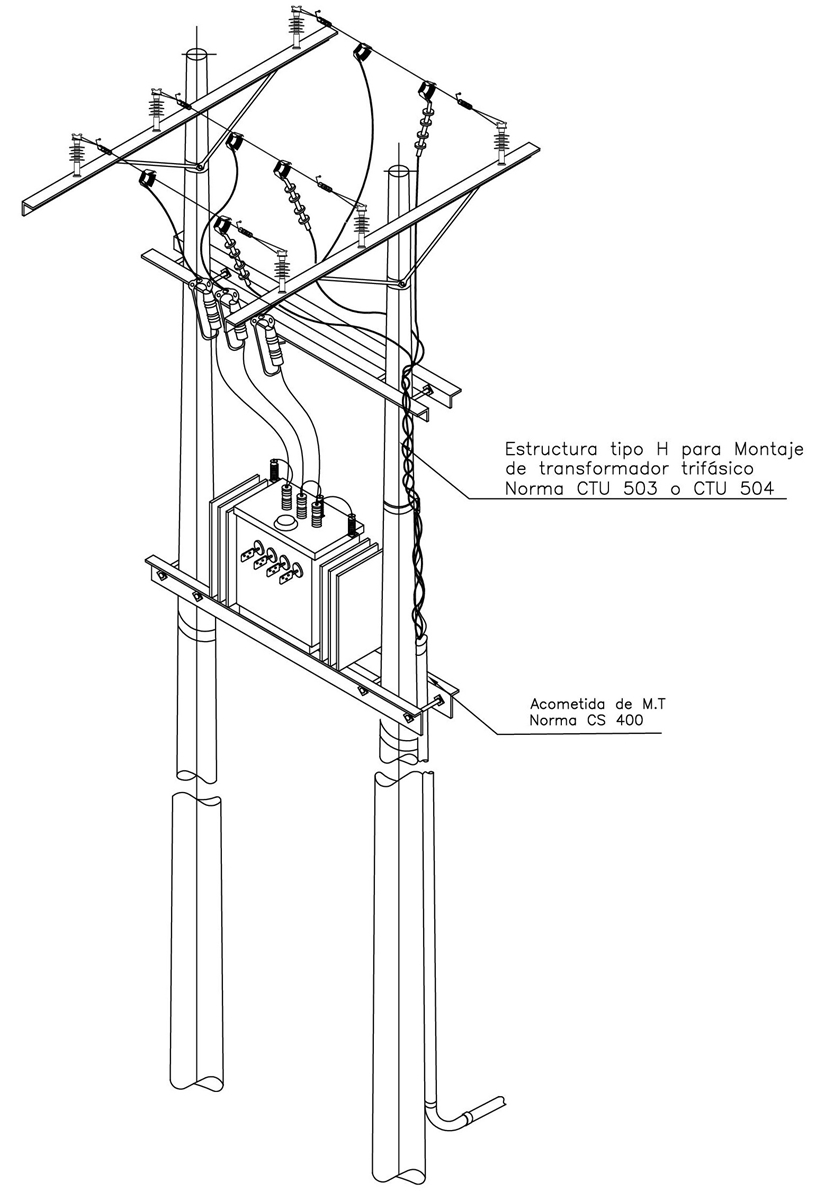 Estructura tipo H para Montaje de transformador trifásico Norma CTU 503 o CTU 504

Acometida de M.T
Norma CS 400