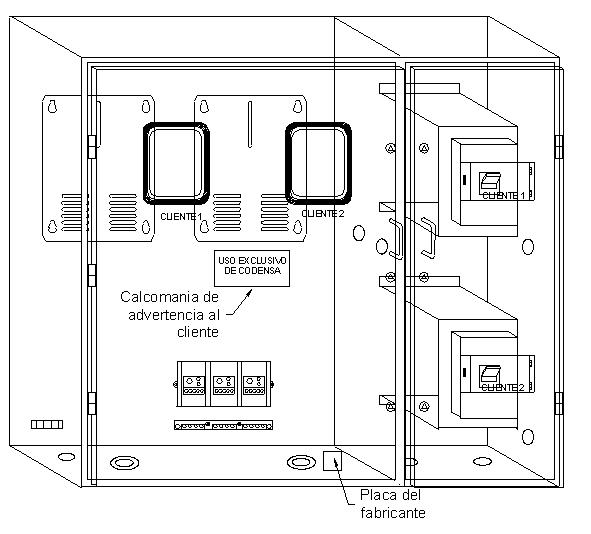 CLIENTE 1

CLIENTE 2

CLIENTE 1

USO EXCLUSIVO DE CODENSA

Calcomania de advertencia al cliente

CLIENTE 2

Placa del fabricante