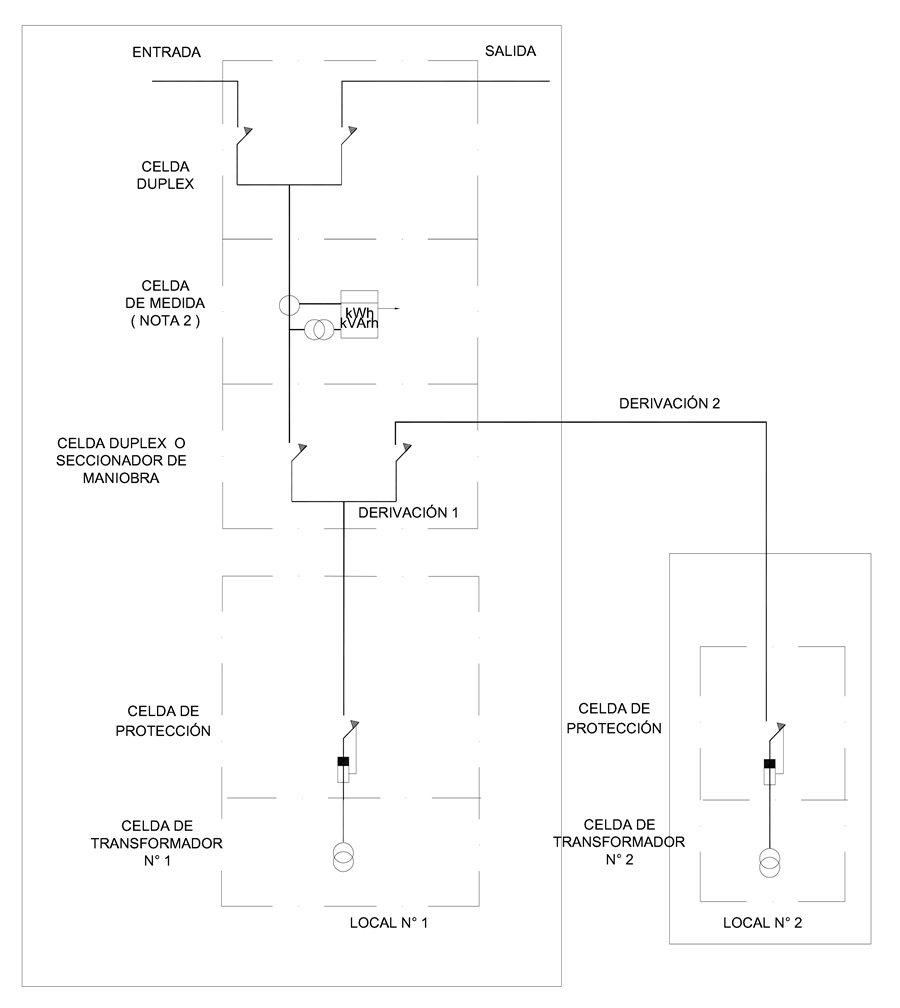 ENTRADA

SALIDA

CELDA DUPLEX

CELDA DE MEDIDA ( NOTA 2 )

kWh
kVArh

DERIVACIÓN 2

CELDA DUPLEX O SECCIONADOR DE MANIOBRA

DERIVACIÓN 1

CELDA DE PROTECCIÓN

CELDA DE TRANSFORMADOR N° 1

LOCAL N° 1

CELDA DE PROTECCIÓN

CELDA DE TRANSFORMADOR N° 2

LOCAL N° 2