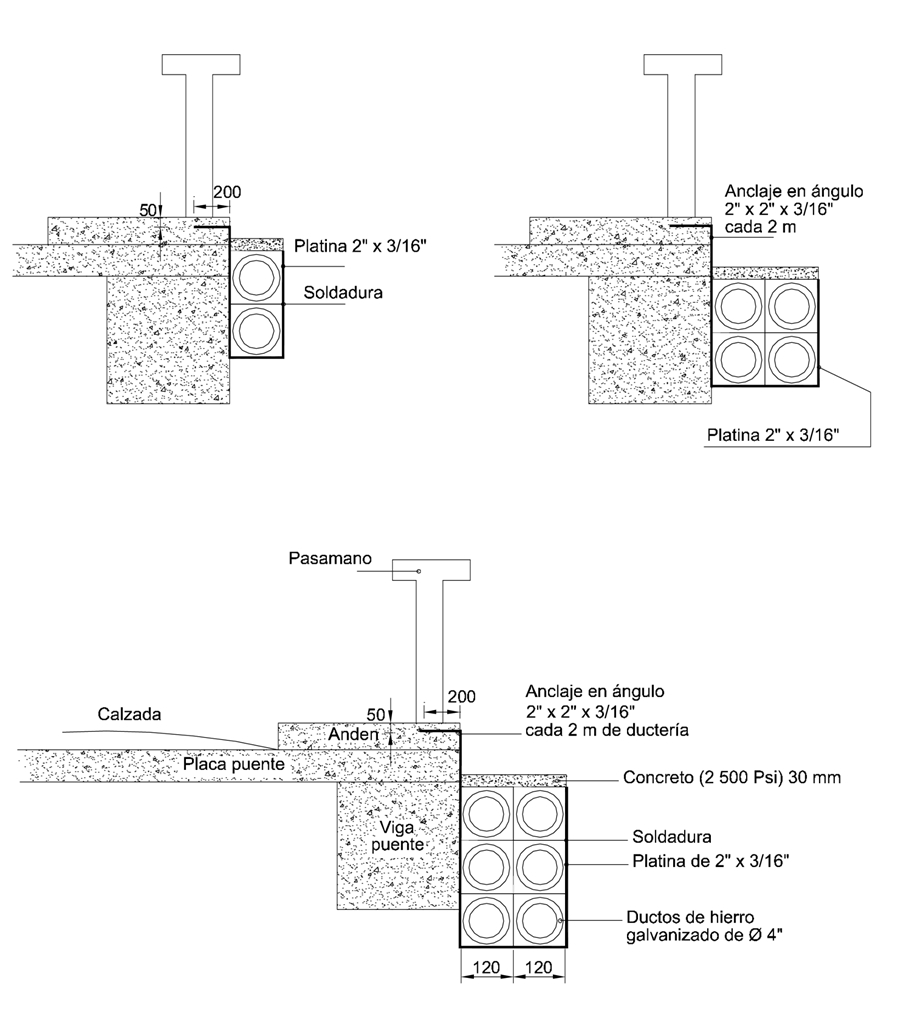 200
50
Platina 2" x 3/16"
Soldadura

Anclaje en ángulo
2" x 2" x 3/16"
cada 2 m

Platina 2" x 3/16"

Pasamano
200
50
Calzada
Anden
Placa puente
Viga puente
Anclaje en ángulo
2" x 2" x 3/16"
cada 2 m de ductería
Concreto (2 500 Psi) 30 mm
Soldadura
Platina de 2" x 3/16"
Ductos de hierro
galvanizado de Ø 4"
120
120