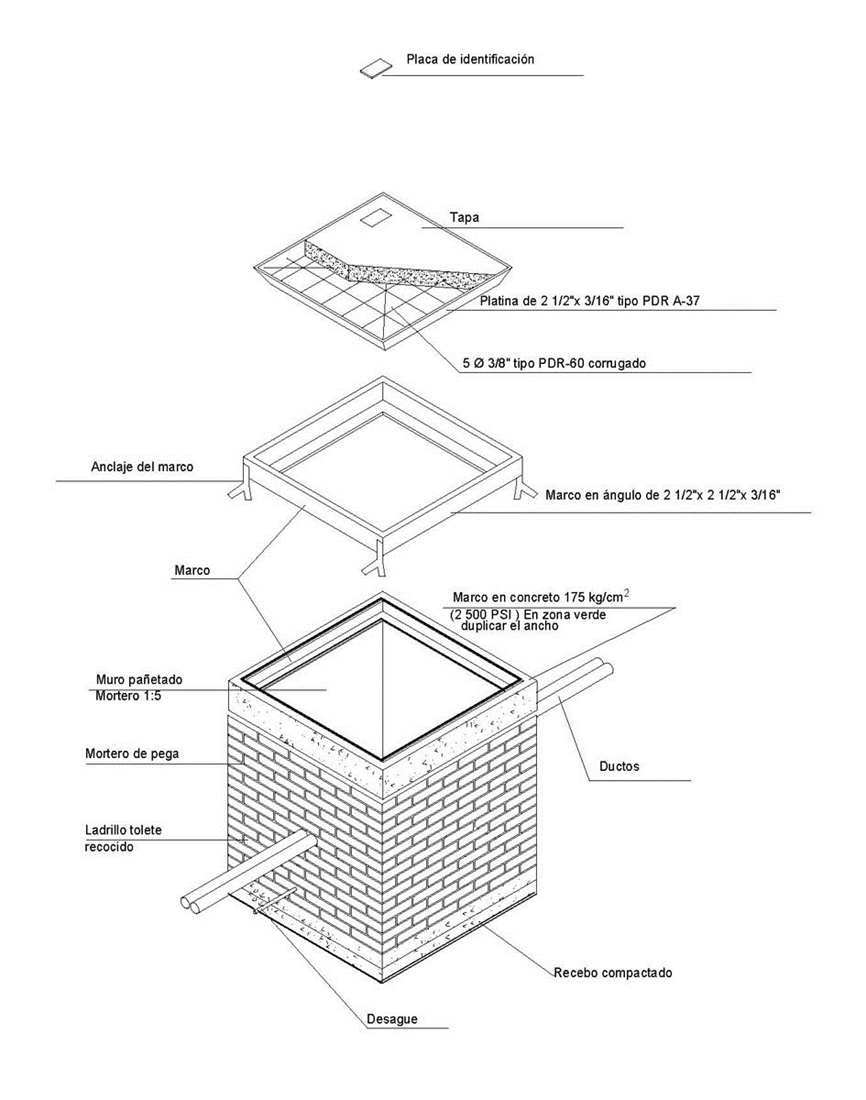 Placa de identificación

Tapa

Platina de 2 1/2"x 3/16" tipo PDR A-37

5 Ø 3/8" tipo PDR-60 corrugado

Anclaje del marco

Marco en ángulo de 2 1/2"x 2 1/2"x 3/16"

Marco

Marco en concreto 175 kg/cm$^2$
(2 500 PSI ) En zona verde duplicar el ancho

Muro pañetado
Mortero 1:5

Mortero de pega

Ductos

Ladrillo tolete recocido

Recebo compactado

Desague