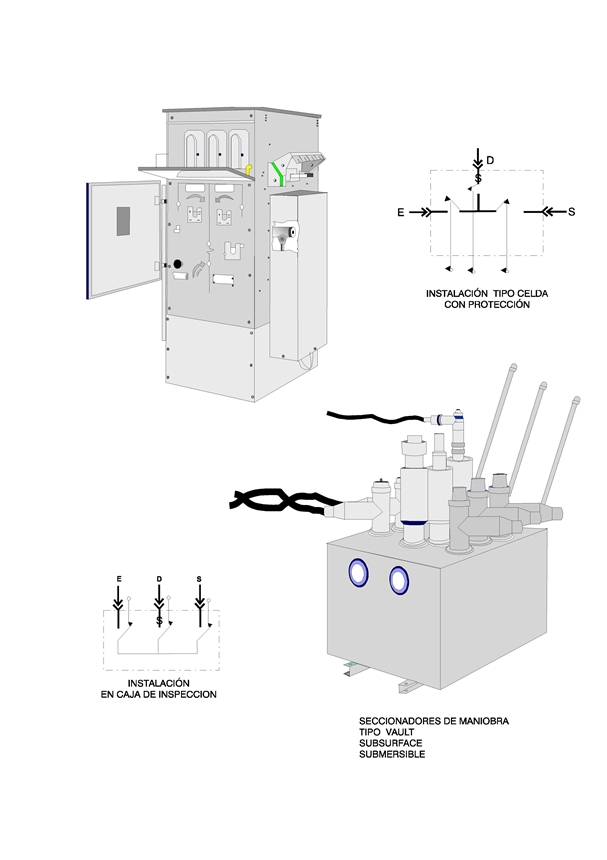 D

E

S

INSTALACIÓN TIPO CELDA
CON PROTECCIÓN

E D S

INSTALACIÓN
EN CAJA DE INSPECCION

SECCIONADORES DE MANIOBRA
TIPO VAULT
SUBSURFACE
SUBMERSIBLE