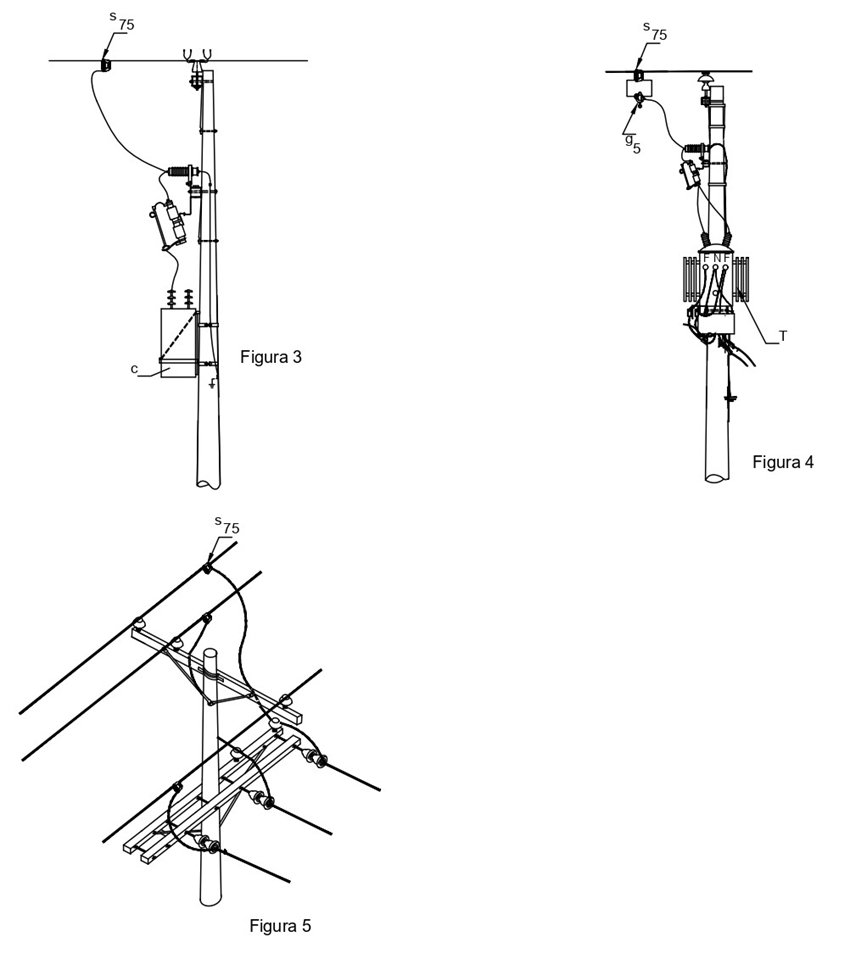 $s_{75}$

c

Figura 3

$s_{75}$

$g_5$

F N F

T

Figura 4

$s_{75}$

Figura 5