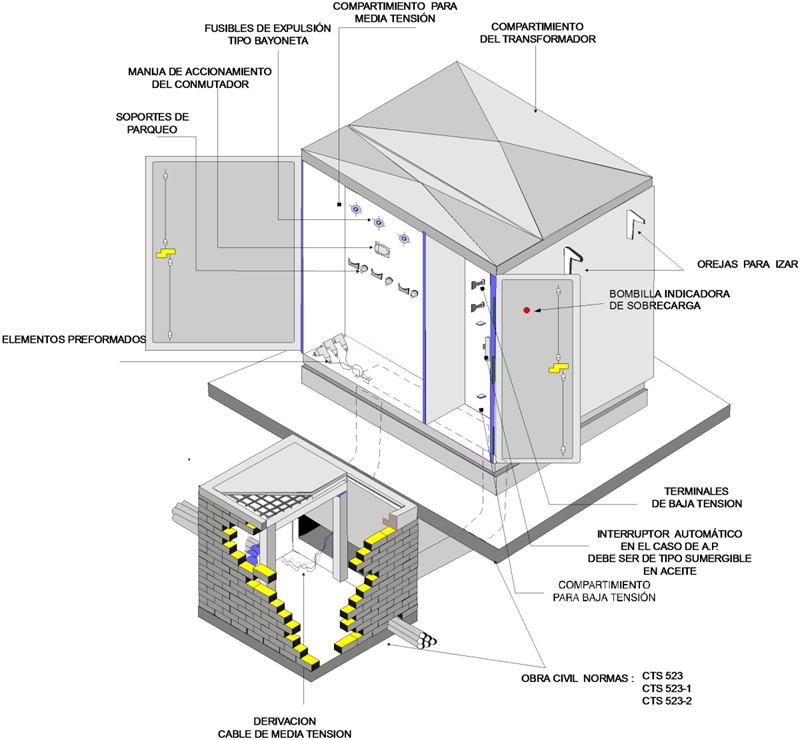 COMPARTIMIENTO PARA MEDIA TENSIÓN

FUSIBLES DE EXPULSIÓN TIPO BAYONETA

COMPARTIMIENTO DEL TRANSFORMADOR

MANIJA DE ACCIONAMIENTO DEL CONMUTADOR

SOPORTES DE PARQUEO

OREJAS PARA IZAR

BOMBILLA INDICADORA DE SOBRECARGA

ELEMENTOS PREFORMADOS

TERMINALES DE BAJA TENSION

INTERRUPTOR AUTOMÁTICO EN EL CASO DE A.P. DEBE SER DE TIPO SUMERGIBLE EN ACEITE

COMPARTIMIENTO PARA BAJA TENSIÓN

OBRA CIVIL NORMAS : CTS 523
CTS 523-1
CTS 523-2

DERIVACION CABLE DE MEDIA TENSION