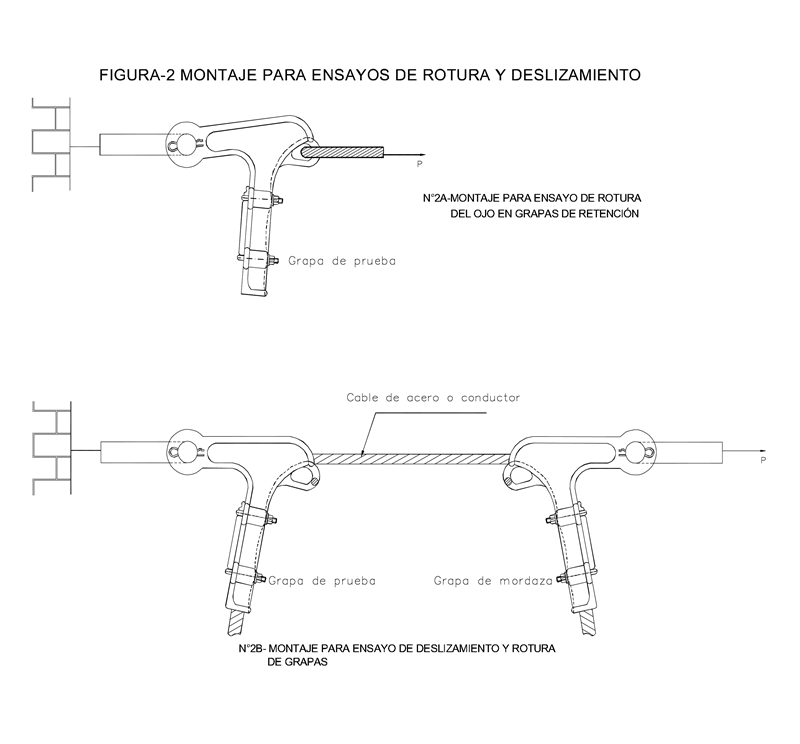 FIGURA-2 MONTAJE PARA ENSAYOS DE ROTURA Y DESLIZAMIENTO

P

N°2A-MONTAJE PARA ENSAYO DE ROTURA DEL OJO EN GRAPAS DE RETENCIÓN

Grapa de prueba

Cable de acero o conductor

P

Grapa de prueba

Grapa de mordaza

N°2B- MONTAJE PARA ENSAYO DE DESLIZAMIENTO Y ROTURA DE GRAPAS