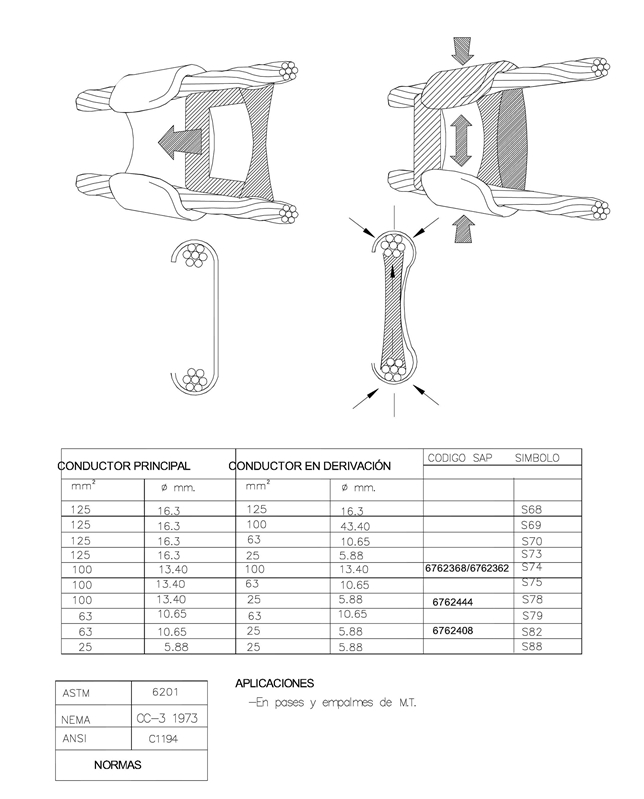 | CONDUCTOR PRINCIPAL | | CONDUCTOR EN DERIVACIÓN | | CODIGO SAP | SIMBOLO |
|---|---|---|---|---|---|
| $mm^2$ | ø mm. | $mm^2$ | ø mm. | | |
| 125 | 16.3 | 125 | 16.3 | | S68 |
| 125 | 16.3 | 100 | 43.40 | | S69 |
| 125 | 16.3 | 63 | 10.65 | | S70 |
| 125 | 16.3 | 25 | 5.88 | | S73 |
| 100 | 13.40 | 100 | 13.40 | 6762368/6762362 | S74 |
| 100 | 13.40 | 63 | 10.65 | | S75 |
| 100 | 13.40 | 25 | 5.88 | 6762444 | S78 |
| 63 | 10.65 | 63 | 10.65 | | S79 |
| 63 | 10.65 | 25 | 5.88 | 6762408 | S82 |
| 25 | 5.88 | 25 | 5.88 | | S88 |

| ASTM | 6201 |
|---|---|
| NEMA | CC-3 1973 |
| ANSI | C1194 |
| NORMAS | |

APLICACIONES
-En pases y empalmes de M.T.