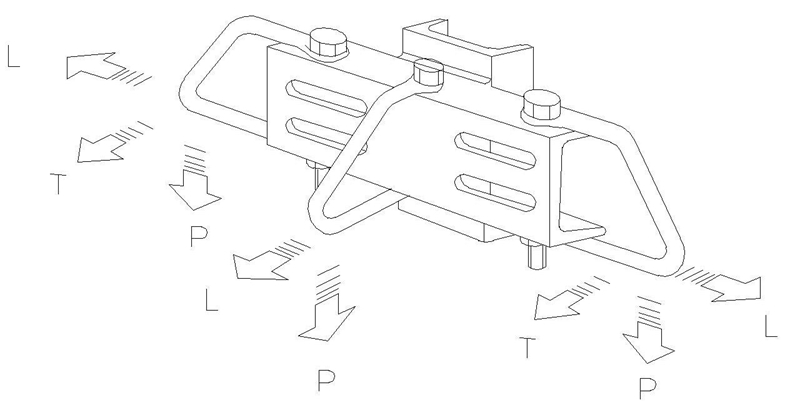 L
T
P
L
P
T
P
L