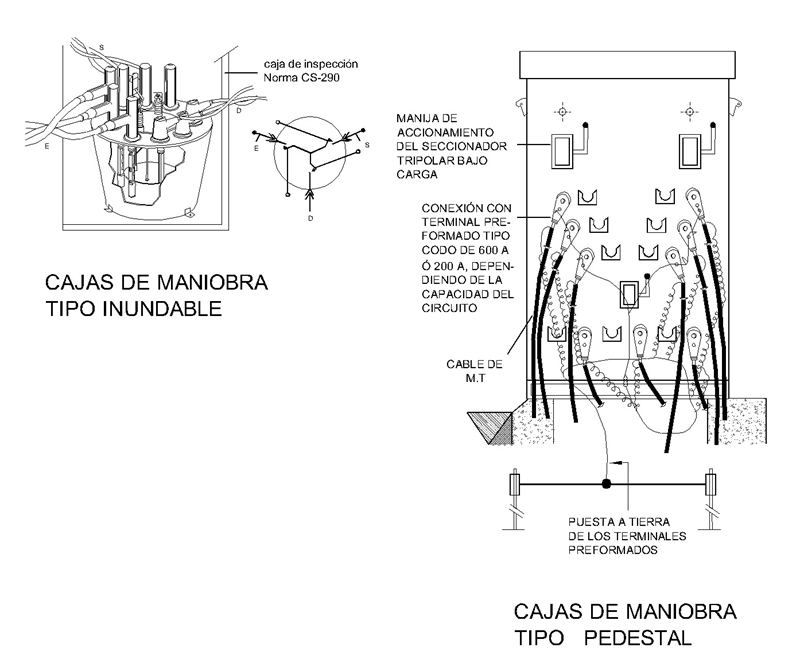 S

caja de inspección
Norma CS-290

D

E

E

S

D

CAJAS DE MANIOBRA
TIPO INUNDABLE

MANIJA DE ACCIONAMIENTO DEL SECCIONADOR TRIPOLAR BAJO CARGA

CONEXIÓN CON TERMINAL PREFORMADO TIPO CODO DE 600 A Ó 200 A, DEPENDIENDO DE LA CAPACIDAD DEL CIRCUITO

CABLE DE M.T

PUESTA A TIERRA DE LOS TERMINALES PREFORMADOS

CAJAS DE MANIOBRA
TIPO PEDESTAL