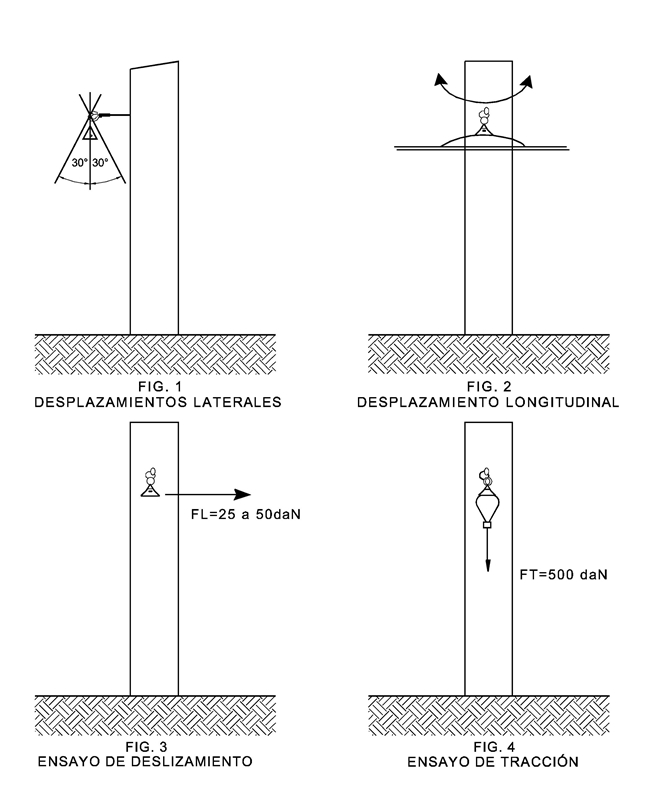 30° 30°

FIG. 1
DESPLAZAMIENTOS LATERALES

FIG. 2
DESPLAZAMIENTO LONGITUDINAL

FL=25 a 50daN

FIG. 3
ENSAYO DE DESLIZAMIENTO

FT=500 daN

FIG. 4
ENSAYO DE TRACCIÓN