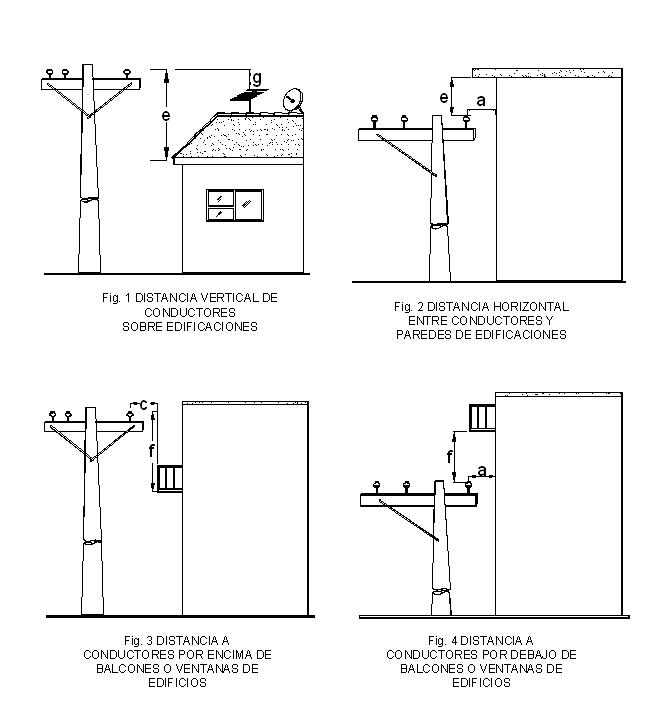 g

e

Fig. 1 DISTANCIA VERTICAL DE CONDUCTORES SOBRE EDIFICACIONES

e

a

Fig. 2 DISTANCIA HORIZONTAL ENTRE CONDUCTORES Y PAREDES DE EDIFICACIONES

c

f

Fig. 3 DISTANCIA A CONDUCTORES POR ENCIMA DE BALCONES O VENTANAS DE EDIFICIOS

f

a

Fig. 4 DISTANCIA A CONDUCTORES POR DEBAJO DE BALCONES O VENTANAS DE EDIFICIOS