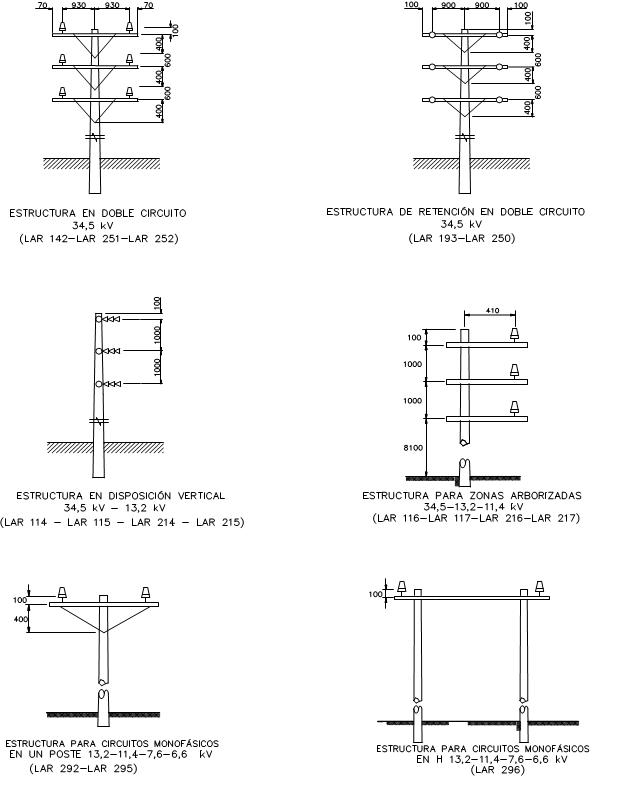 70 930 930 70
100
400
600
400
600
400

ESTRUCTURA EN DOBLE CIRCUITO
34,5 kV
(LAR 142–LAR 251–LAR 252)

100 900 900 100
100
400
600
400
600
400

ESTRUCTURA DE RETENCIÓN EN DOBLE CIRCUITO
34,5 kV
(LAR 193–LAR 250)

100
1000
1000

ESTRUCTURA EN DISPOSICIÓN VERTICAL
34,5 kV – 13,2 kV
(LAR 114 – LAR 115 – LAR 214 – LAR 215)

410
100
1000
1000
8100

ESTRUCTURA PARA ZONAS ARBORIZADAS
34,5–13,2–11,4 kV
(LAR 116–LAR 117–LAR 216–LAR 217)

100
400

ESTRUCTURA PARA CIRCUITOS MONOFÁSICOS
EN UN POSTE 13,2–11,4–7,6–6,6 kV
(LAR 292–LAR 295)

100

ESTRUCTURA PARA CIRCUITOS MONOFÁSICOS
EN H 13,2–11,4–7,6–6,6 kV
(LAR 296)