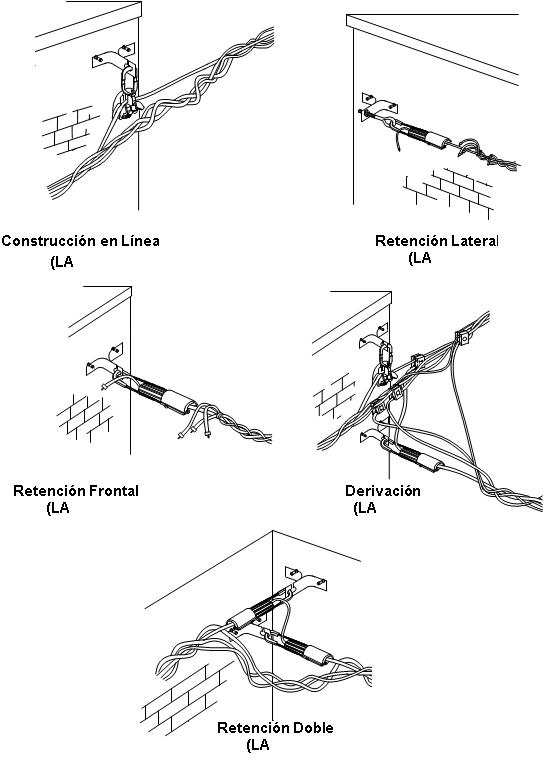 Construcción en Línea
(LA

Retención Lateral
(LA

Retención Frontal
(LA

Derivación
(LA

Retención Doble
(LA