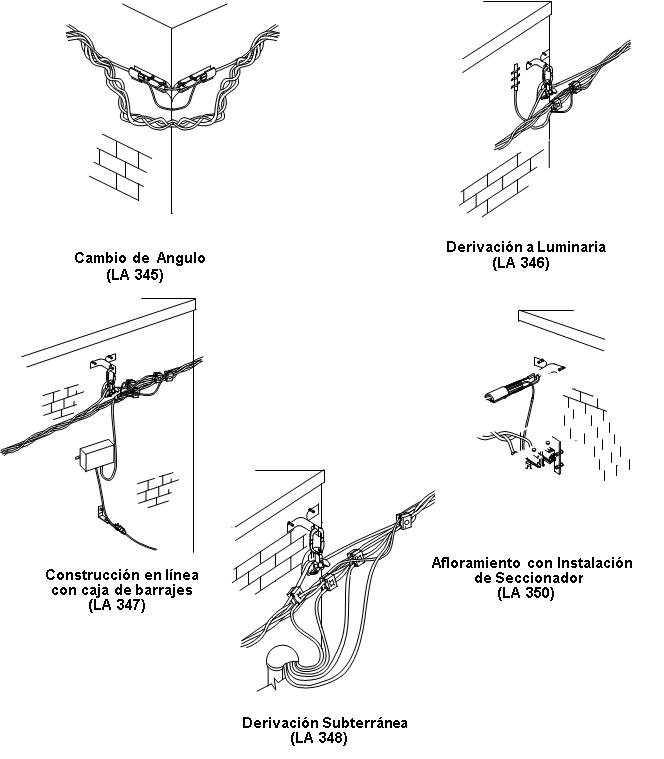 Cambio de Angulo
(LA 345)

Derivación a Luminaria
(LA 346)

Construcción en línea
con caja de barrajes
(LA 347)

Afloramiento con Instalación
de Seccionador
(LA 350)

Derivación Subterránea
(LA 348)