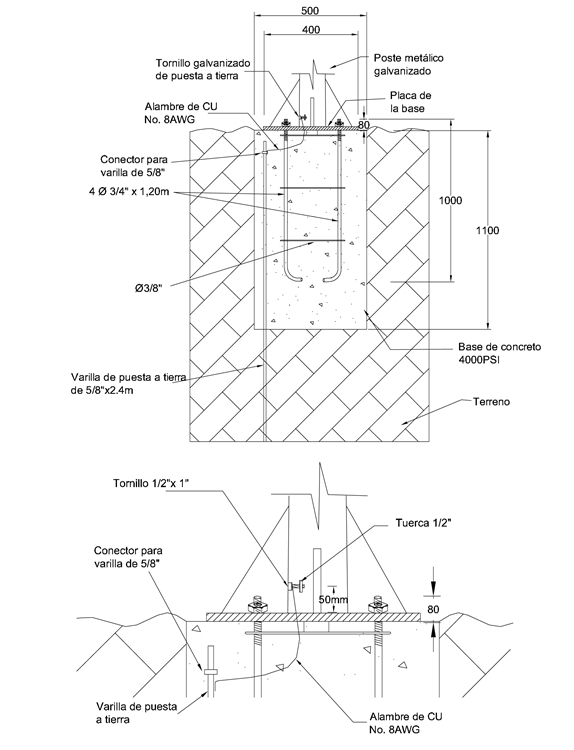 500

400

Tornillo galvanizado de puesta a tierra

Poste metálico galvanizado

Alambre de CU No. 8AWG

Placa de la base

80

Conector para varilla de 5/8"

4 Ø 3/4" x 1,20m

1000

1100

Ø3/8"

Base de concreto 4000PSI

Varilla de puesta a tierra de 5/8"x2.4m

Terreno

Tornillo 1/2"x 1"

Tuerca 1/2"

Conector para varilla de 5/8"

50mm

80

Varilla de puesta a tierra

Alambre de CU No. 8AWG