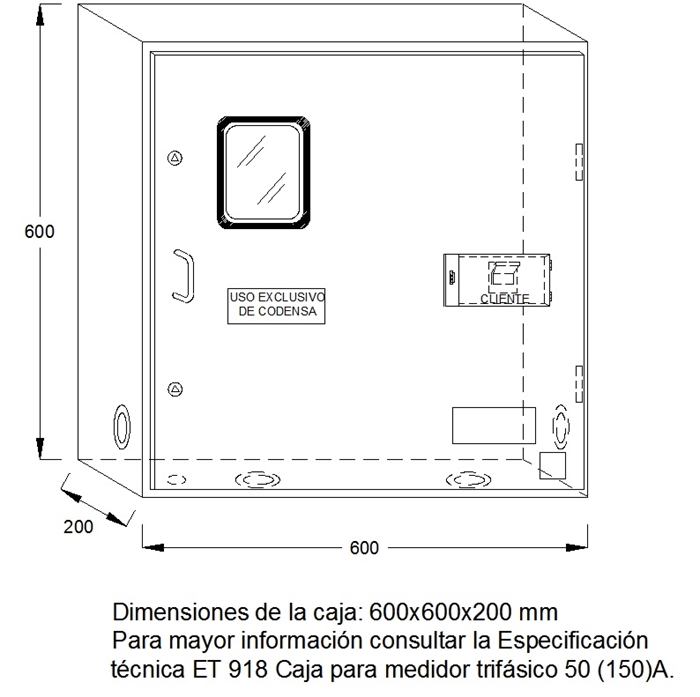 600

USO EXCLUSIVO DE CODENSA

CLIENTE

200

600

Dimensiones de la caja: 600x600x200 mm
Para mayor información consultar la Especificación técnica ET 918 Caja para medidor trifásico 50 (150)A.