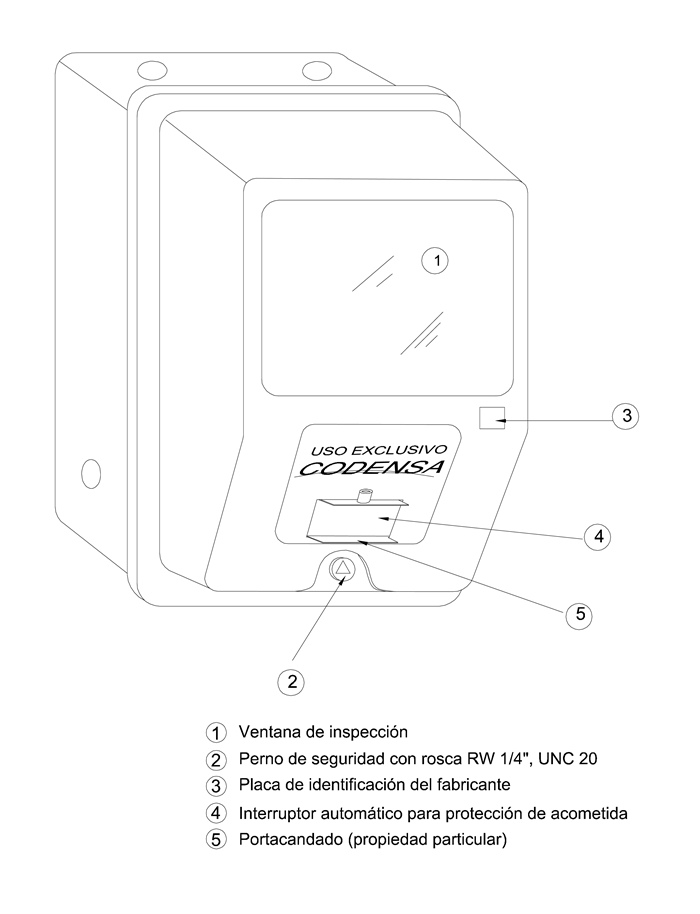 1

3

USO EXCLUSIVO
CODENSA

4

5

2

1 Ventana de inspección
2 Perno de seguridad con rosca RW 1/4", UNC 20
3 Placa de identificación del fabricante
4 Interruptor automático para protección de acometida
5 Portacandado (propiedad particular)