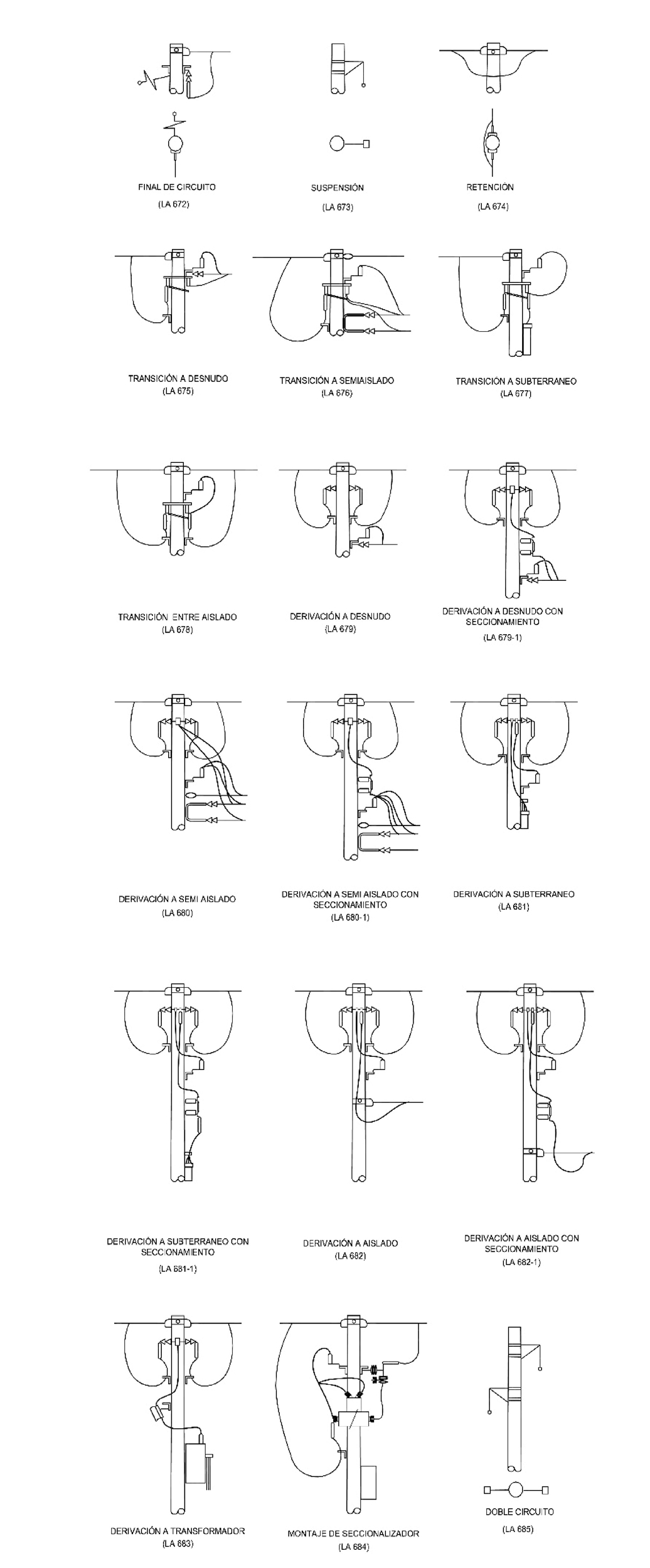 FINAL DE CIRCUITO
(LA 672)

SUSPENSIÓN
(LA 673)

RETENCIÓN
(LA 674)

TRANSICIÓN A DESNUDO
(LA 675)

TRANSICIÓN A SEMIAISLADO
(LA 676)

TRANSICIÓN A SUBTERRANEO
(LA 677)

TRANSICIÓN ENTRE AISLADO
(LA 678)

DERIVACIÓN A DESNUDO
(LA 679)

DERIVACIÓN A DESNUDO CON SECCIONAMIENTO
(LA 679-1)

DERIVACIÓN A SEMI AISLADO
(LA 680)

DERIVACIÓN A SEMI AISLADO CON SECCIONAMIENTO
(LA 680-1)

DERIVACIÓN A SUBTERRANEO
(LA 681)

DERIVACIÓN A SUBTERRANEO CON SECCIONAMIENTO
(LA 681-1)

DERIVACIÓN A AISLADO
(LA 682)

DERIVACIÓN A AISLADO CON SECCIONAMIENTO
(LA 682-1)

DERIVACIÓN A TRANSFORMADOR
(LA 683)

MONTAJE DE SECCIONALIZADOR
(LA 684)

DOBLE CIRCUITO
(LA 685)