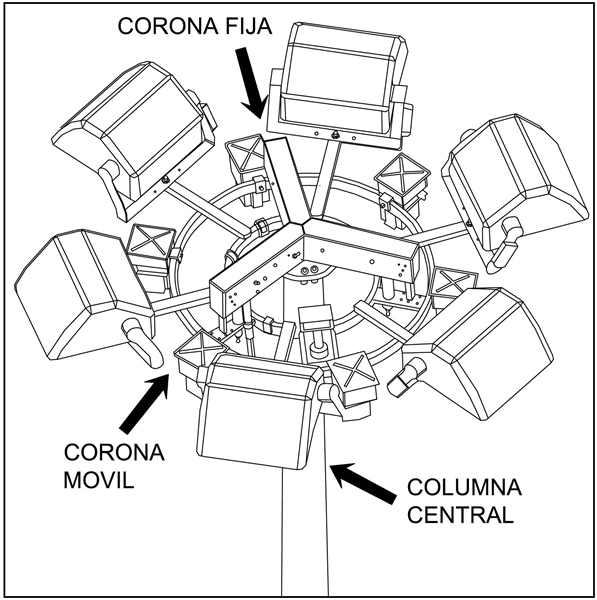 CORONA FIJA

CORONA
MOVIL

COLUMNA
CENTRAL