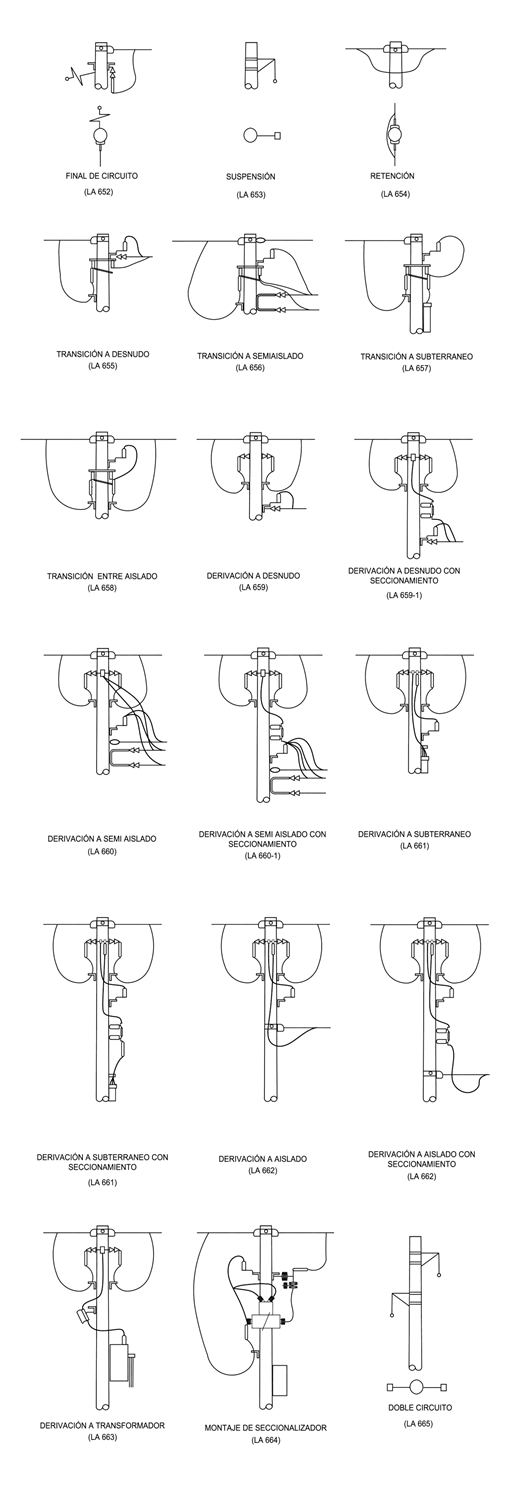 FINAL DE CIRCUITO
(LA 652)

SUSPENSIÓN
(LA 653)

RETENCIÓN
(LA 654)

TRANSICIÓN A DESNUDO
(LA 655)

TRANSICIÓN A SEMIAISLADO
(LA 656)

TRANSICIÓN A SUBTERRANEO
(LA 657)

TRANSICIÓN ENTRE AISLADO
(LA 658)

DERIVACIÓN A DESNUDO
(LA 659)

DERIVACIÓN A DESNUDO CON SECCIONAMIENTO
(LA 659-1)

DERIVACIÓN A SEMI AISLADO
(LA 660)

DERIVACIÓN A SEMI AISLADO CON SECCIONAMIENTO
(LA 660-1)

DERIVACIÓN A SUBTERRANEO
(LA 661)

DERIVACIÓN A SUBTERRANEO CON SECCIONAMIENTO
(LA 661)

DERIVACIÓN A AISLADO
(LA 662)

DERIVACIÓN A AISLADO CON SECCIONAMIENTO
(LA 662)

DERIVACIÓN A TRANSFORMADOR
(LA 663)

MONTAJE DE SECCIONALIZADOR
(LA 664)

DOBLE CIRCUITO
(LA 665)