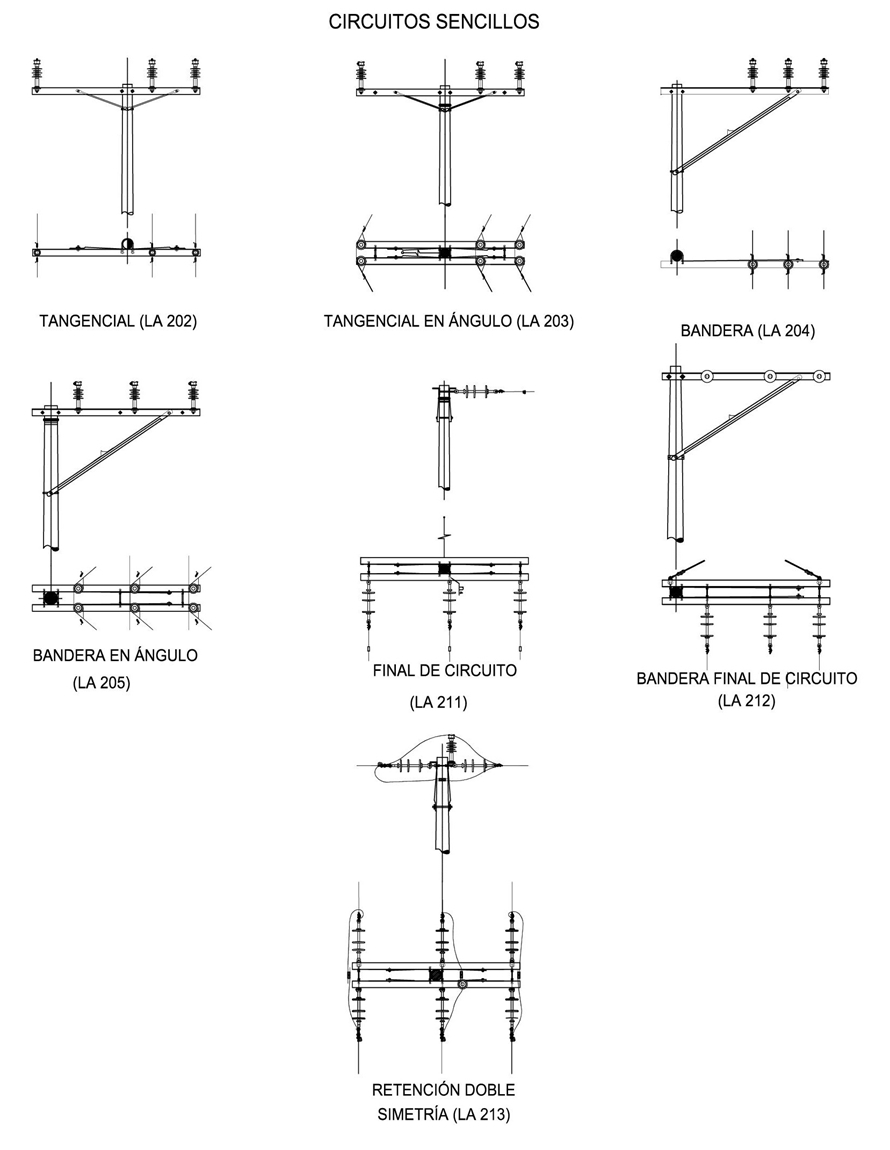 CIRCUITOS SENCILLOS

TANGENCIAL (LA 202)

TANGENCIAL EN ÁNGULO (LA 203)

BANDERA (LA 204)

BANDERA EN ÁNGULO
(LA 205)

FINAL DE CIRCUITO
(LA 211)

BANDERA FINAL DE CIRCUITO
(LA 212)

RETENCIÓN DOBLE
SIMETRÍA (LA 213)