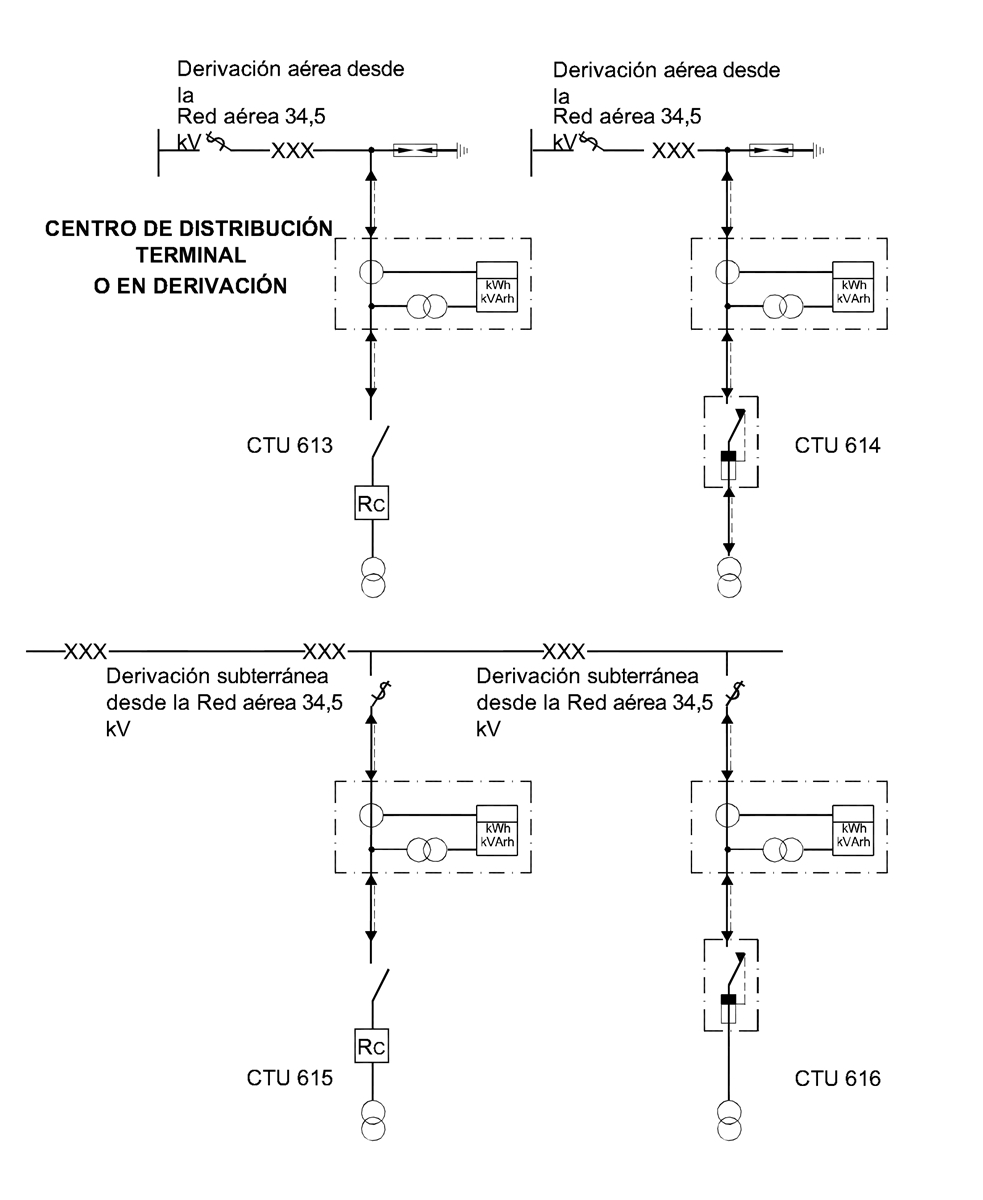 Derivación aérea desde la Red aérea 34,5 kV

XXX

Derivación aérea desde la Red aérea 34,5 kV

XXX

CENTRO DE DISTRIBUCIÓN TERMINAL O EN DERIVACIÓN

kWh
kVArh

kWh
kVArh

CTU 613

Rc

CTU 614

XXX XXX XXX

Derivación subterránea desde la Red aérea 34,5 kV

Derivación subterránea desde la Red aérea 34,5 kV

kWh
kVArh

kWh
kVArh

Rc

CTU 615

CTU 616