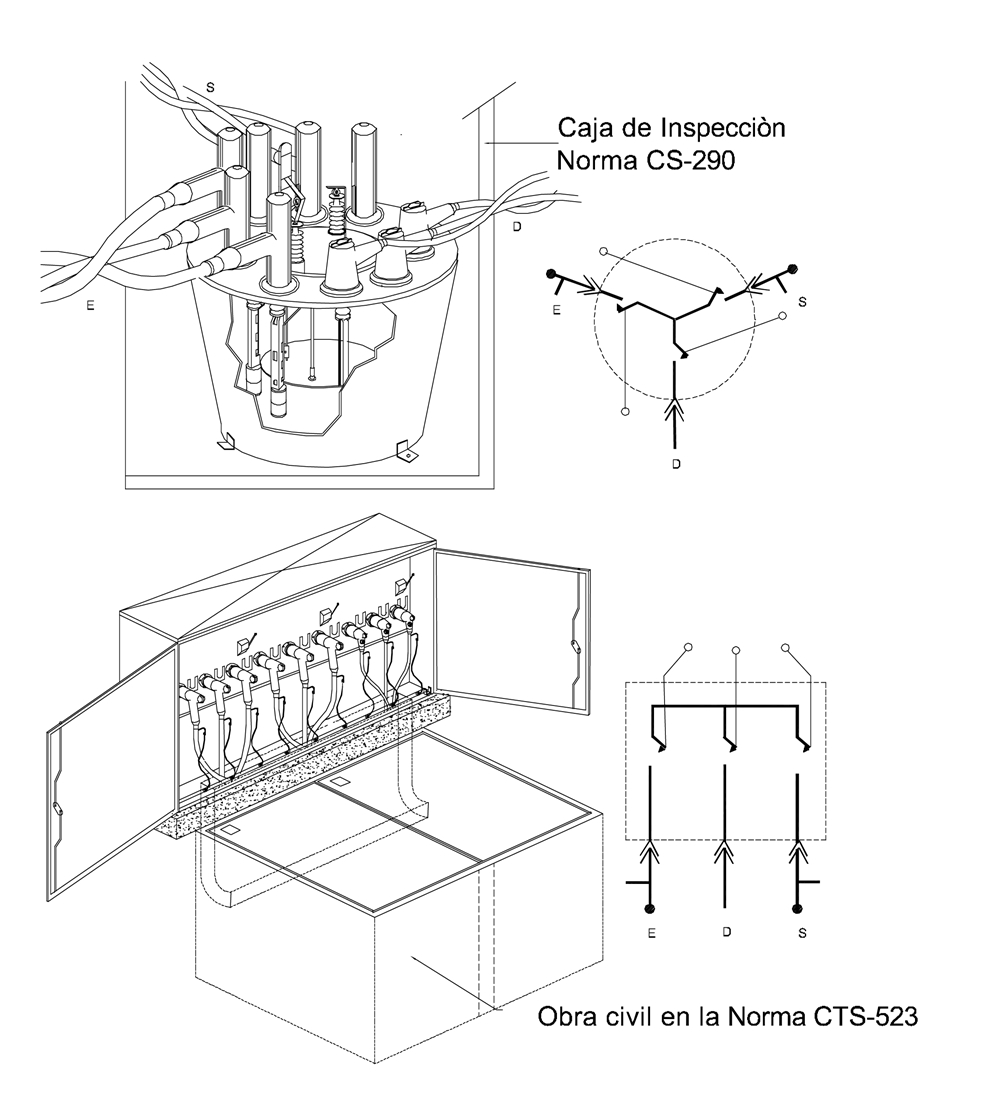 S

Caja de Inspecciòn
Norma CS-290

D

E

E

S

D

E

D

S

Obra civil en la Norma CTS-523