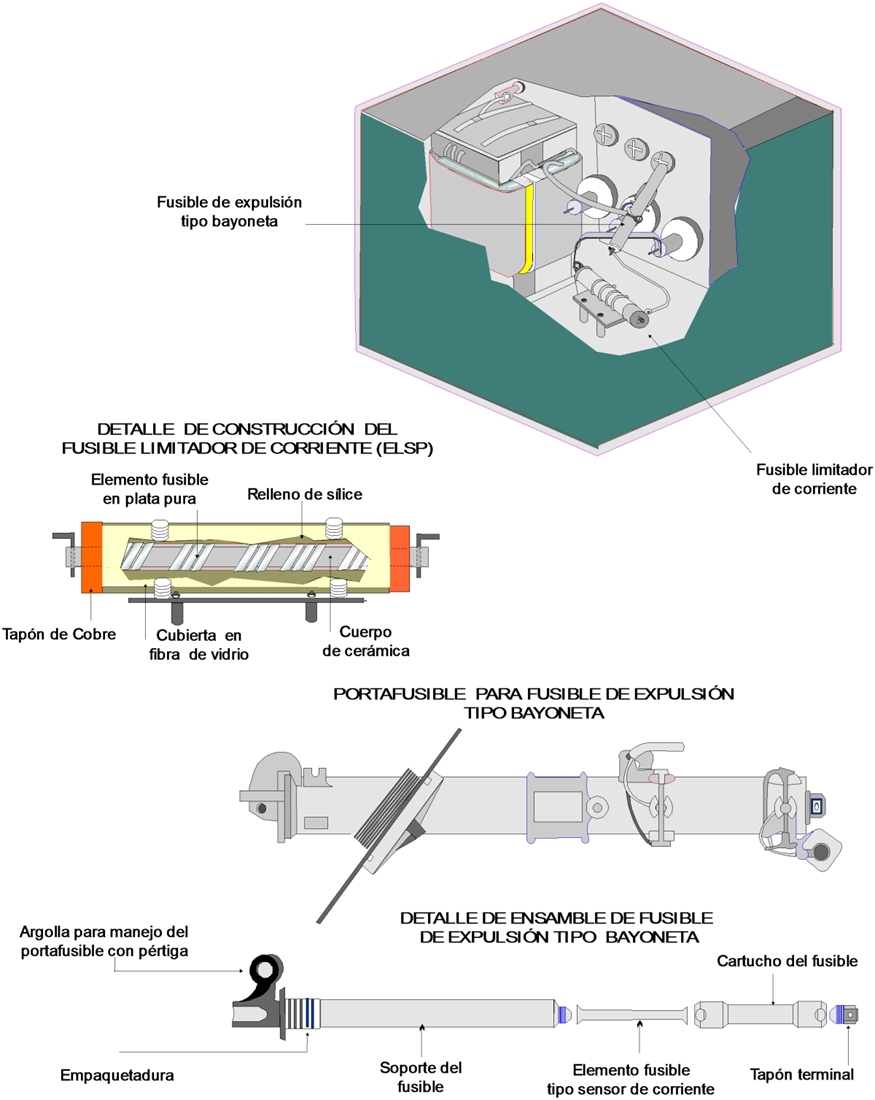 Fusible de expulsión tipo bayoneta

Fusible limitador de corriente

DETALLE DE CONSTRUCCIÓN DEL FUSIBLE LIMITADOR DE CORRIENTE (ELSP)

Elemento fusible en plata pura

Relleno de sílice

Tapón de Cobre

Cubierta en fibra de vidrio

Cuerpo de cerámica

PORTAFUSIBLE PARA FUSIBLE DE EXPULSIÓN TIPO BAYONETA

DETALLE DE ENSAMBLE DE FUSIBLE DE EXPULSIÓN TIPO BAYONETA

Argolla para manejo del portafusible con pértiga

Cartucho del fusible

Empaquetadura

Soporte del fusible

Elemento fusible tipo sensor de corriente

Tapón terminal