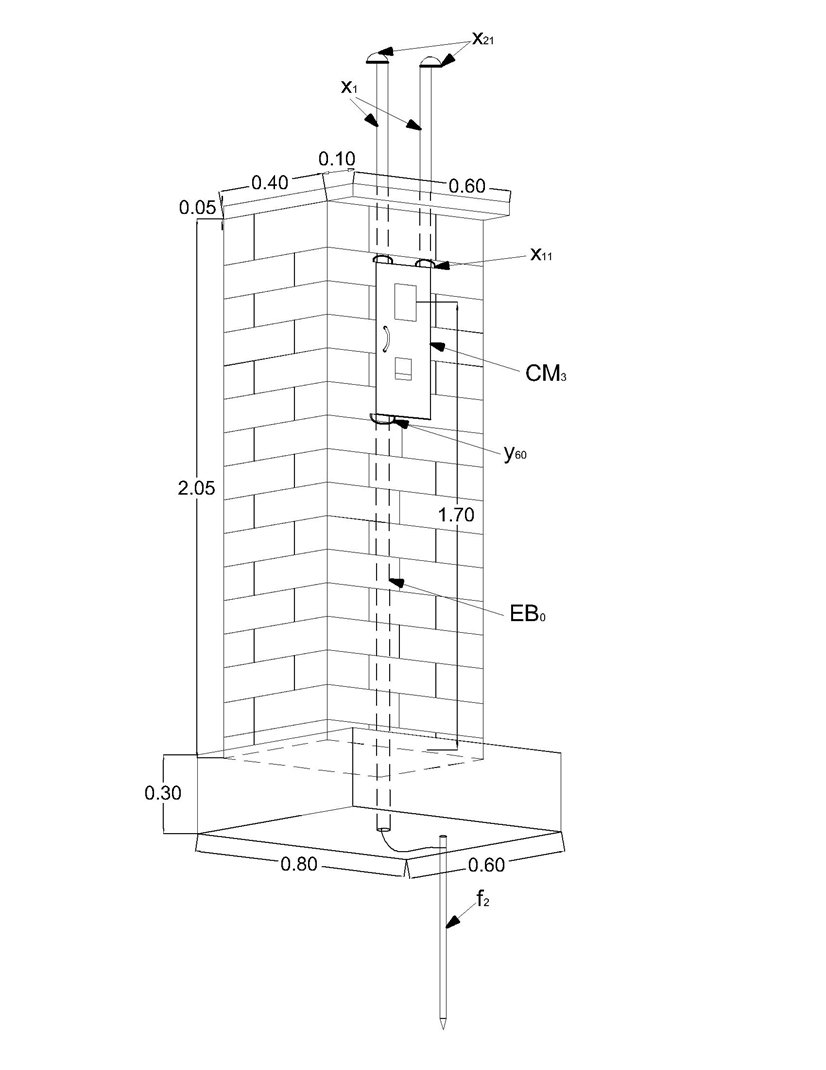 $x_{21}$
$x_1$
0.10
0.40
0.60
0.05
$x_{11}$
$CM_3$
$y_{60}$
2.05
1.70
$EB_0$
0.30
0.80
0.60
$f_2$