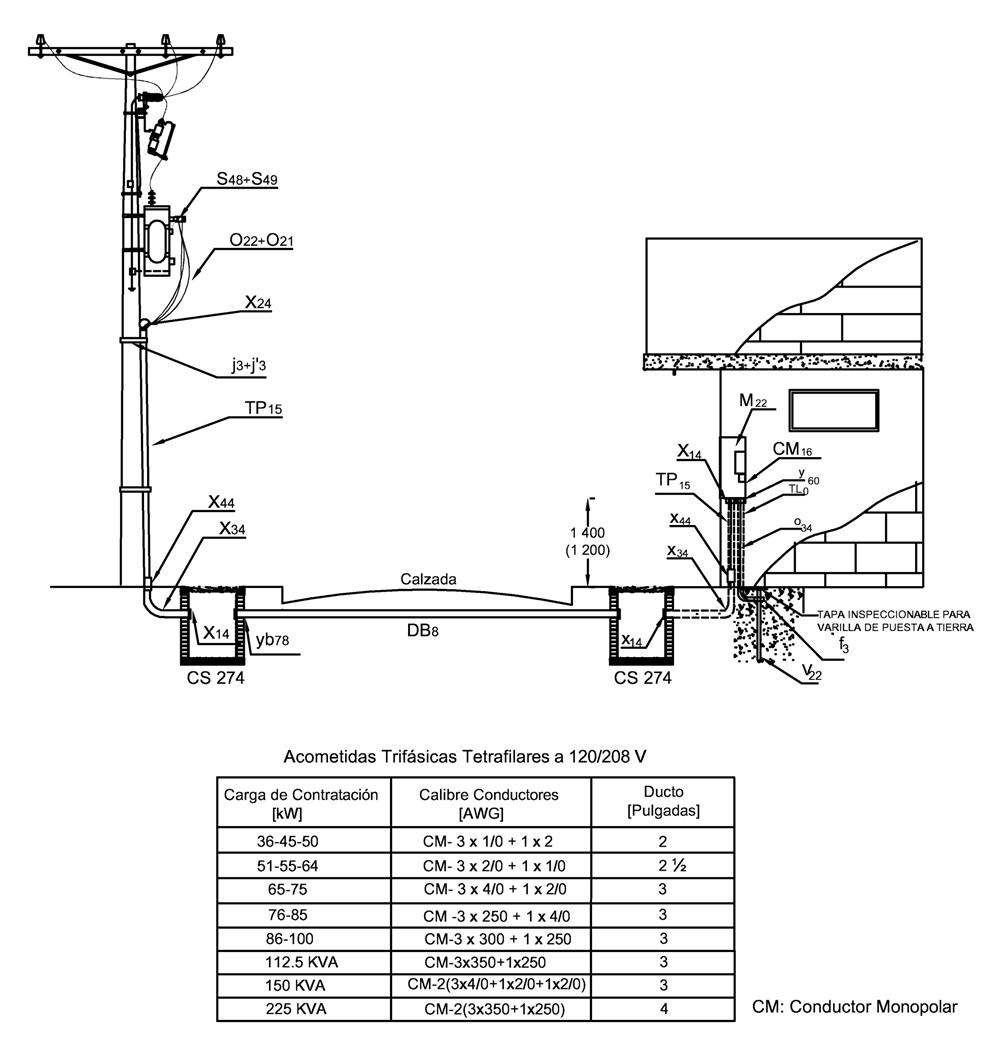 $S_{48}+S_{49}$

$O_{22}+O_{21}$

$X_{24}$

$j_3+j'_3$

$TP_{15}$

$X_{44}$

$X_{34}$

$X_{14}$

$yb_{78}$

CS 274

Calzada

$DB_8$

1 400
(1 200)

$x_{14}$

CS 274

$M_{22}$

$X_{14}$

$CM_{16}$

$TP_{15}$

$y_{60}$

$TL_0$

$x_{44}$

$o_{34}$

$x_{34}$

TAPA INSPECCIONABLE PARA VARILLA DE PUESTA A TIERRA

$f_3$

$V_{22}$

Acometidas Trifásicas Tetrafilares a 120/208 V

| Carga de Contratación [kW] | Calibre Conductores [AWG] | Ducto [Pulgadas] |
|---|---|---|
| 36-45-50 | CM- 3 x 1/0 + 1 x 2 | 2 |
| 51-55-64 | CM- 3 x 2/0 + 1 x 1/0 | 2 ½ |
| 65-75 | CM- 3 x 4/0 + 1 x 2/0 | 3 |
| 76-85 | CM -3 x 250 + 1 x 4/0 | 3 |
| 86-100 | CM-3 x 300 + 1 x 250 | 3 |
| 112.5 KVA | CM-3x350+1x250 | 3 |
| 150 KVA | CM-2(3x4/0+1x2/0+1x2/0) | 3 |
| 225 KVA | CM-2(3x350+1x250) | 4 |

CM: Conductor Monopolar