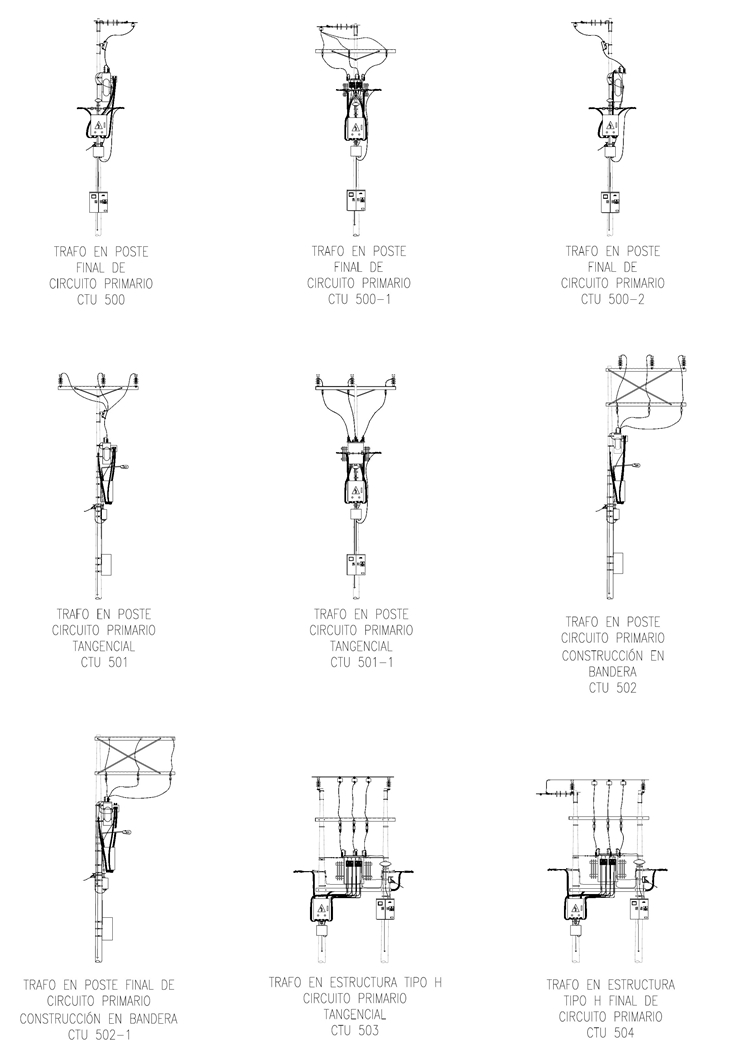 TRAFO EN POSTE
FINAL DE
CIRCUITO PRIMARIO
CTU 500

TRAFO EN POSTE
FINAL DE
CIRCUITO PRIMARIO
CTU 500-1

TRAFO EN POSTE
FINAL DE
CIRCUITO PRIMARIO
CTU 500-2

TRAFO EN POSTE
CIRCUITO PRIMARIO
TANGENCIAL
CTU 501

TRAFO EN POSTE
CIRCUITO PRIMARIO
TANGENCIAL
CTU 501-1

TRAFO EN POSTE
CIRCUITO PRIMARIO
CONSTRUCCIÓN EN
BANDERA
CTU 502

TRAFO EN POSTE FINAL DE
CIRCUITO PRIMARIO
CONSTRUCCIÓN EN BANDERA
CTU 502-1

TRAFO EN ESTRUCTURA TIPO H
CIRCUITO PRIMARIO
TANGENCIAL
CTU 503

TRAFO EN ESTRUCTURA
TIPO H FINAL DE
CIRCUITO PRIMARIO
CTU 504