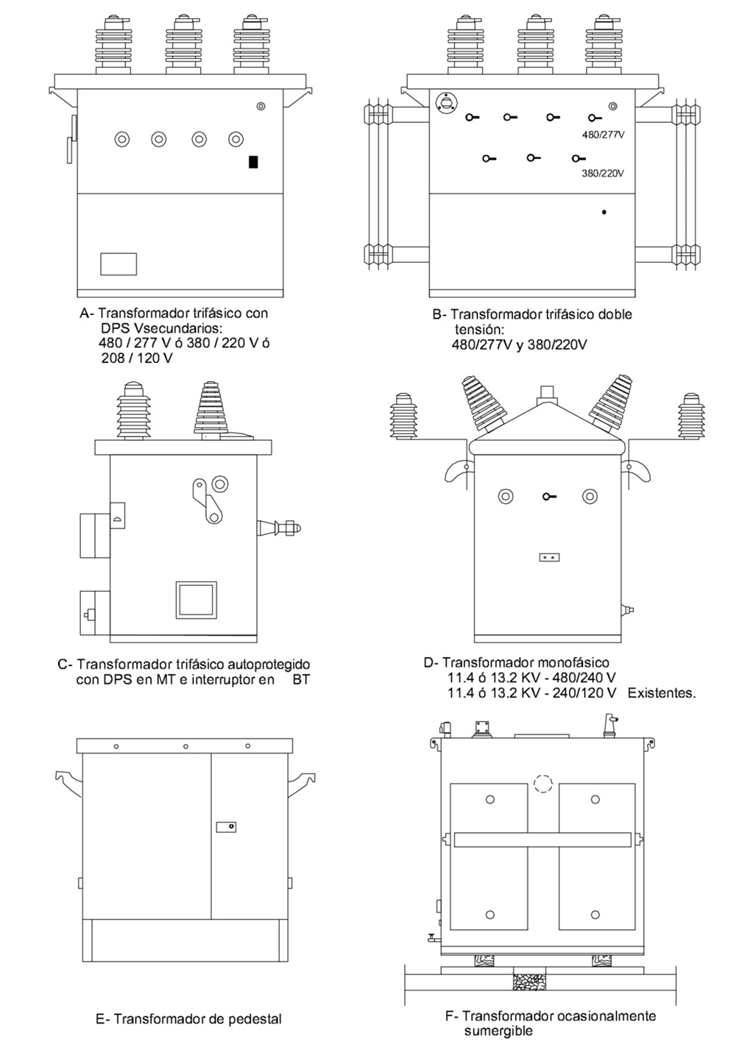 480/277V

380/220V

A- Transformador trifásico con DPS Vsecundarios: 480 / 277 V ó 380 / 220 V ó 208 / 120 V

B- Transformador trifásico doble tensión: 480/277V y 380/220V

C- Transformador trifásico autoprotegido con DPS en MT e interruptor en BT

D- Transformador monofásico
11.4 ó 13.2 KV - 480/240 V
11.4 ó 13.2 KV - 240/120 V Existentes.

E- Transformador de pedestal

F- Transformador ocasionalmente sumergible