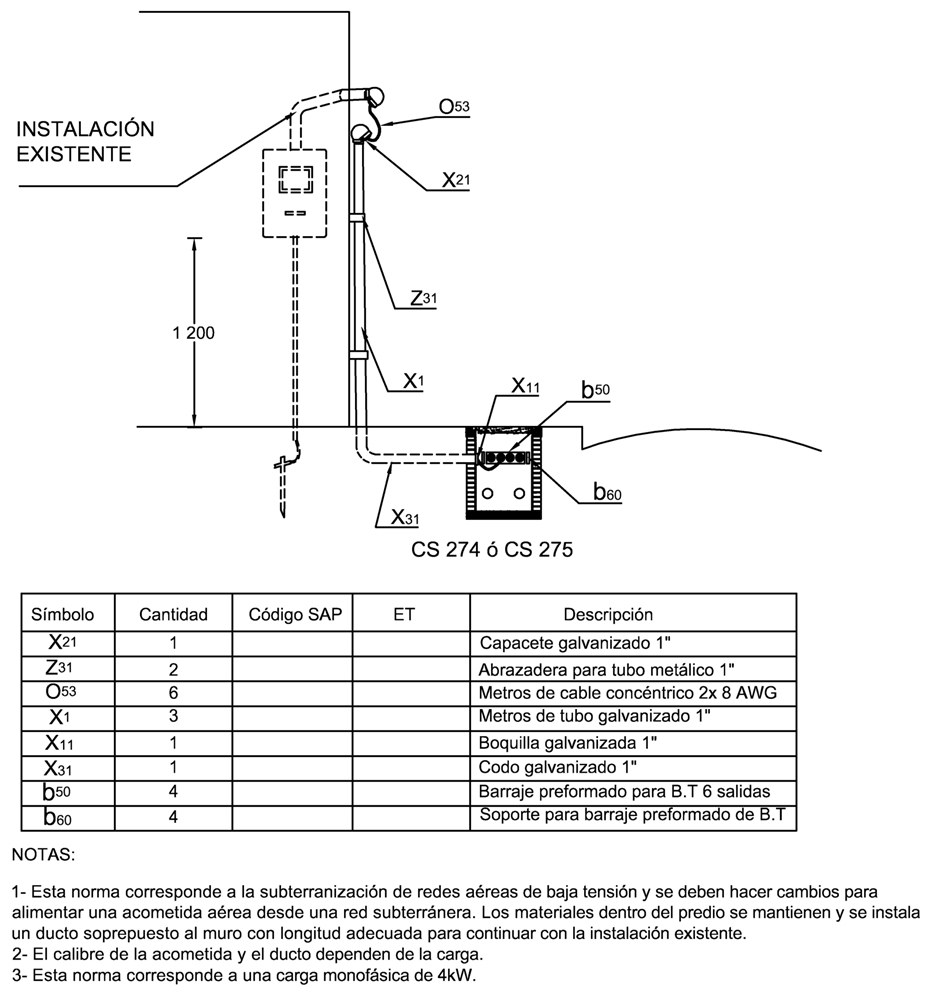 INSTALACIÓN EXISTENTE

O53

X21

Z31

1 200

X1

X11

b50

b60

X31

CS 274 ó CS 275

| Símbolo | Cantidad | Código SAP | ET | Descripción |
|---|---|---|---|---|
| X21 | 1 | | | Capacete galvanizado 1" |
| Z31 | 2 | | | Abrazadera para tubo metálico 1" |
| O53 | 6 | | | Metros de cable concéntrico 2x 8 AWG |
| X1 | 3 | | | Metros de tubo galvanizado 1" |
| X11 | 1 | | | Boquilla galvanizada 1" |
| X31 | 1 | | | Codo galvanizado 1" |
| b50 | 4 | | | Barraje preformado para B.T 6 salidas |
| b60 | 4 | | | Soporte para barraje preformado de B.T |

NOTAS:

1- Esta norma corresponde a la subterranización de redes aéreas de baja tensión y se deben hacer cambios para alimentar una acometida aérea desde una red subterránera. Los materiales dentro del predio se mantienen y se instala un ducto soprepuesto al muro con longitud adecuada para continuar con la instalación existente.
2- El calibre de la acometida y el ducto dependen de la carga.
3- Esta norma corresponde a una carga monofásica de 4kW.