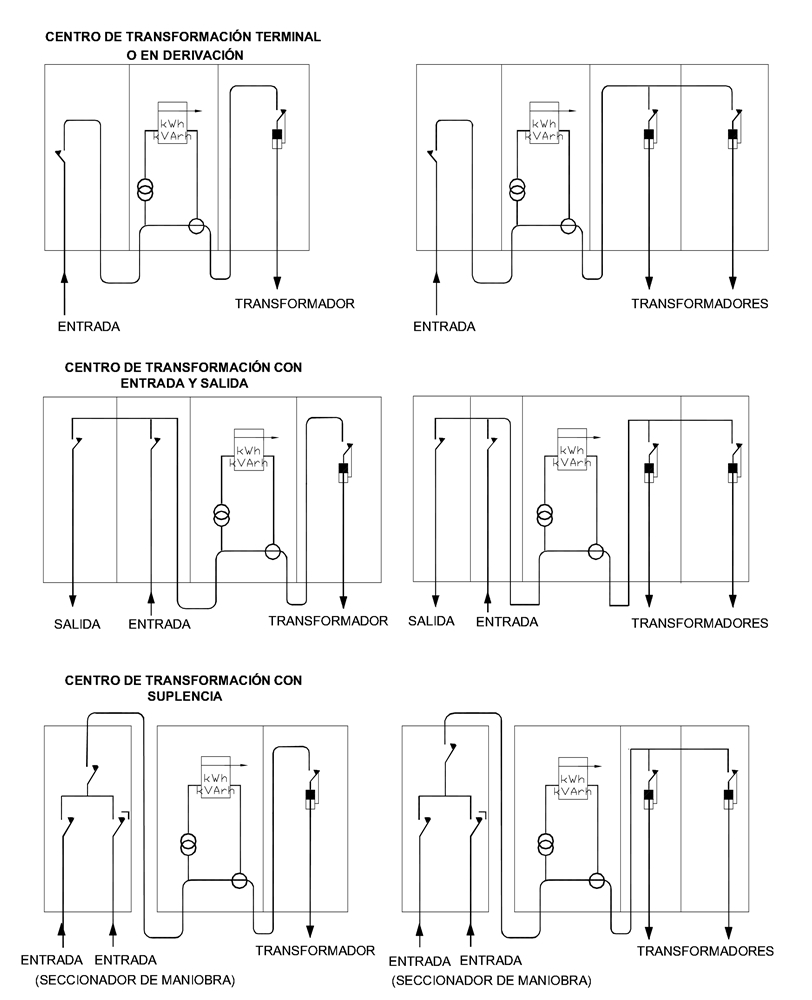 CENTRO DE TRANSFORMACIÓN TERMINAL
O EN DERIVACIÓN

kWh
kVArh

ENTRADA

TRANSFORMADOR

kWh
kVArh

ENTRADA

TRANSFORMADORES

CENTRO DE TRANSFORMACIÓN CON
ENTRADA Y SALIDA

kWh
kVArh

SALIDA

ENTRADA

TRANSFORMADOR

kWh
kVArh

SALIDA

ENTRADA

TRANSFORMADORES

CENTRO DE TRANSFORMACIÓN CON
SUPLENCIA

kWh
kVArh

ENTRADA

ENTRADA

(SECCIONADOR DE MANIOBRA)

TRANSFORMADOR

kWh
kVArh

ENTRADA

ENTRADA

(SECCIONADOR DE MANIOBRA)

TRANSFORMADORES