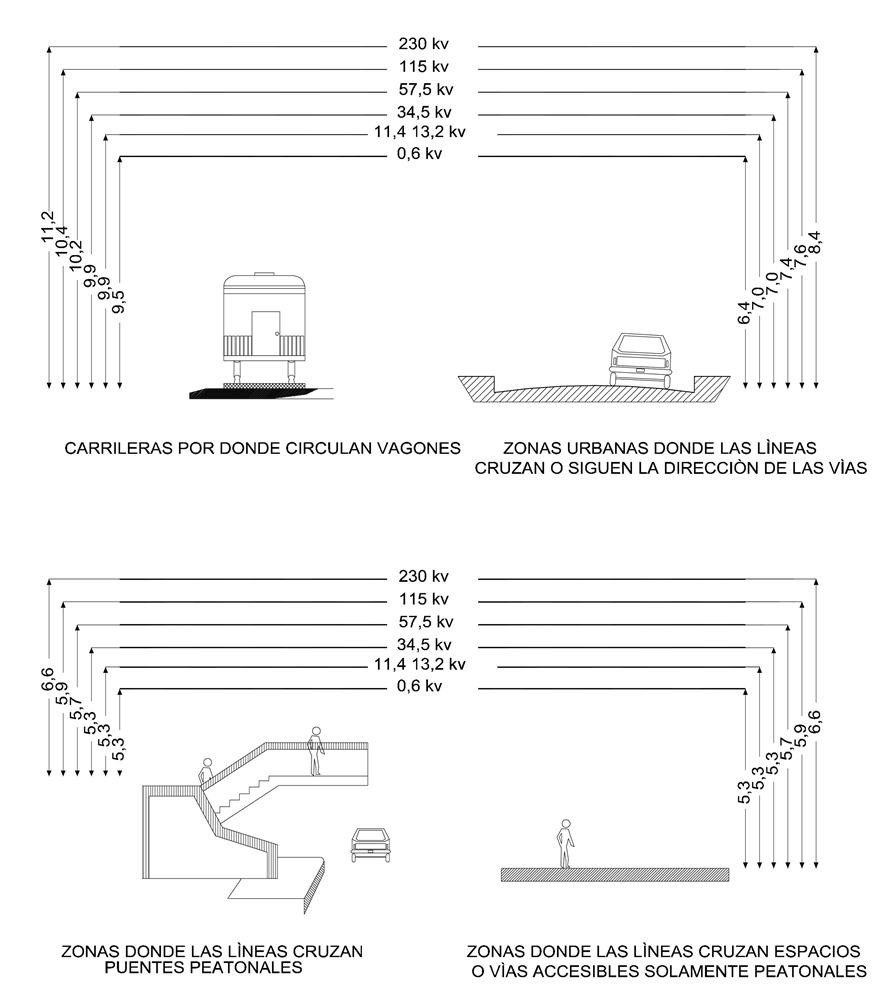 230 kv
115 kv
57,5 kv
34,5 kv
11,4 13,2 kv
0,6 kv

11,2
10,4
10,2
9,9
9,9
9,5

6,4
7,0
7,4
7,6
8,4

CARRILERAS POR DONDE CIRCULAN VAGONES

ZONAS URBANAS DONDE LAS LÌNEAS CRUZAN O SIGUEN LA DIRECCIÒN DE LAS VÌAS

230 kv
115 kv
57,5 kv
34,5 kv
11,4 13,2 kv
0,6 kv

6,6
5,9
5,7
5,3
5,3
5,3

5,3
5,3
5,3
5,7
5,9
6,6

ZONAS DONDE LAS LÌNEAS CRUZAN PUENTES PEATONALES

ZONAS DONDE LAS LÌNEAS CRUZAN ESPACIOS O VÌAS ACCESIBLES SOLAMENTE PEATONALES