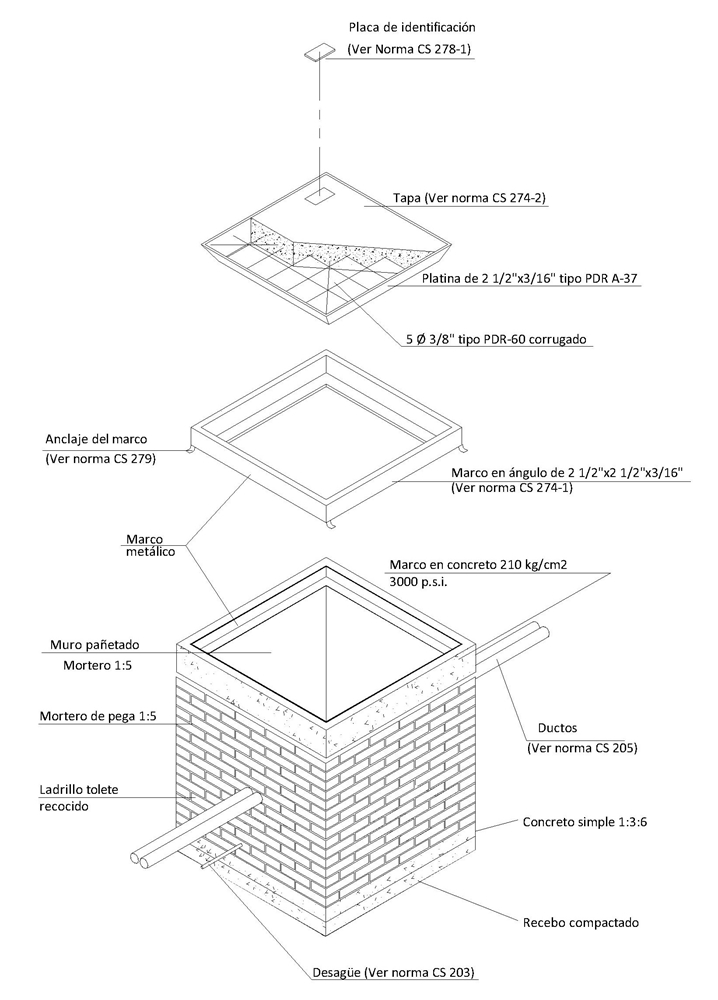 Placa de identificación
(Ver Norma CS 278-1)

Tapa (Ver norma CS 274-2)

Platina de 2 1/2"x3/16" tipo PDR A-37

5 Ø 3/8" tipo PDR-60 corrugado

Anclaje del marco
(Ver norma CS 279)

Marco en ángulo de 2 1/2"x2 1/2"x3/16"
(Ver norma CS 274-1)

Marco
metálico

Marco en concreto 210 kg/cm2
3000 p.s.i.

Muro pañetado
Mortero 1:5

Mortero de pega 1:5

Ductos
(Ver norma CS 205)

Ladrillo tolete
recocido

Concreto simple 1:3:6

Recebo compactado

Desagüe (Ver norma CS 203)