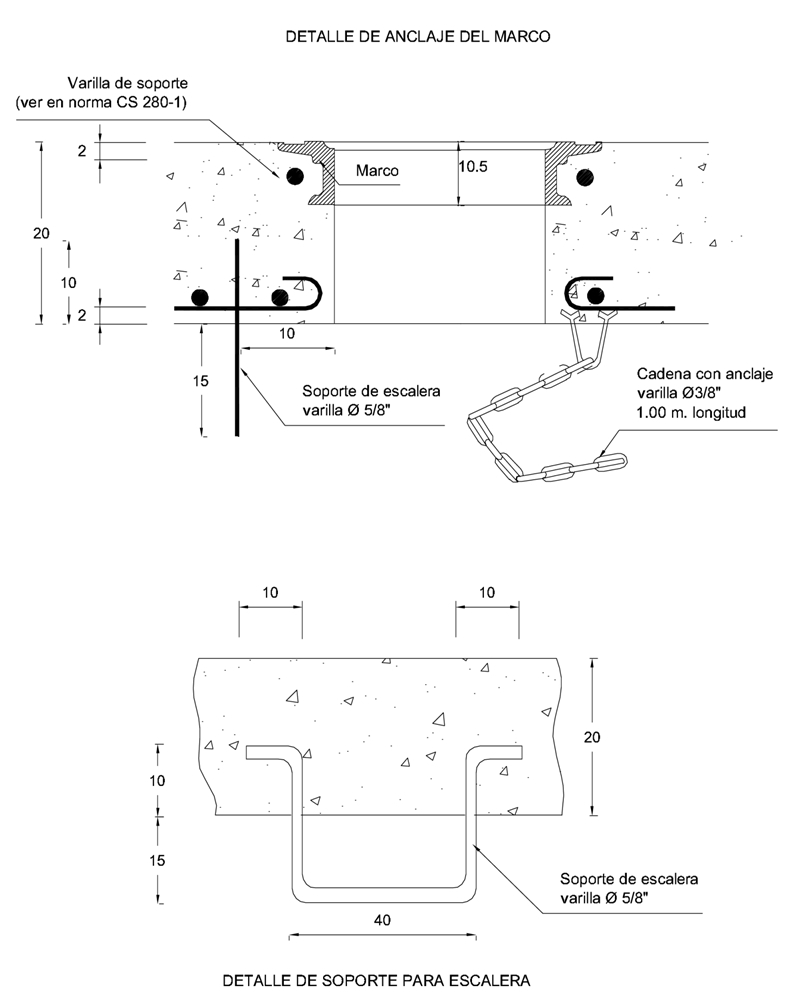 DETALLE DE ANCLAJE DEL MARCO

Varilla de soporte
(ver en norma CS 280-1)

2

Marco

10.5

20

10

2

10

15

Soporte de escalera
varilla Ø 5/8"

Cadena con anclaje
varilla Ø3/8"
1.00 m. longitud

10

10

20

10

15

Soporte de escalera
varilla Ø 5/8"

40

DETALLE DE SOPORTE PARA ESCALERA