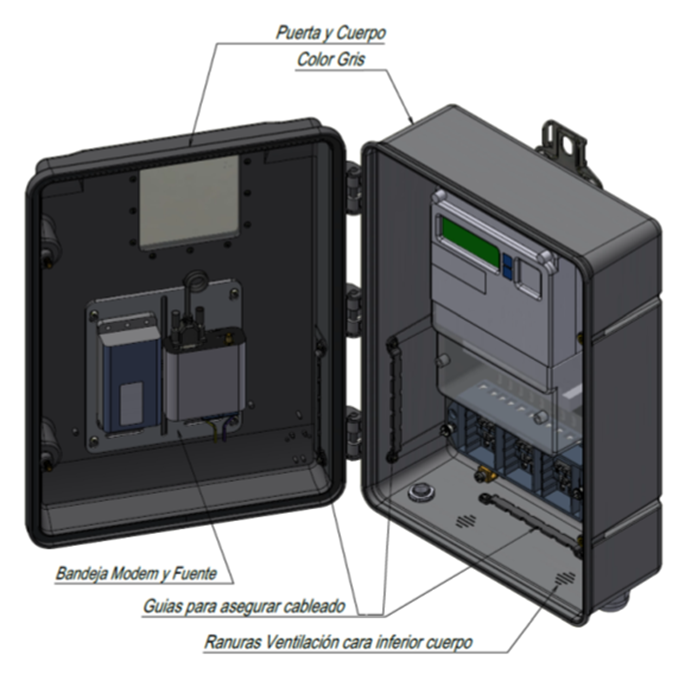 Puerta y Cuerpo
Color Gris

Bandeja Modem y Fuente

Guias para asegurar cableado

Ranuras Ventilación cara inferior cuerpo