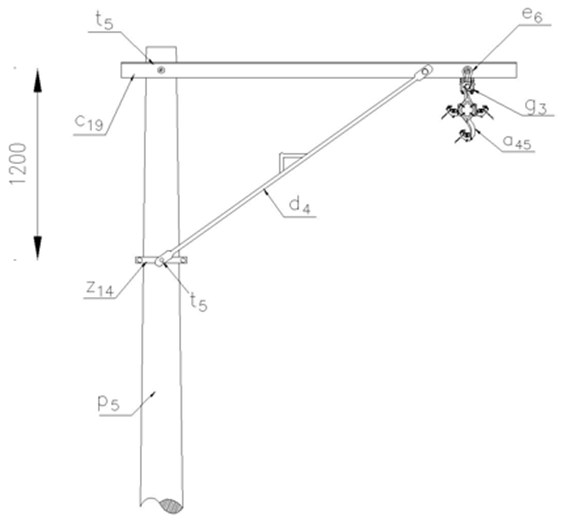 $t_5$
$e_6$
1200
$c_{19}$
$g_3$
$a_{45}$
$d_4$
$z_{14}$
$t_5$
$p_5$