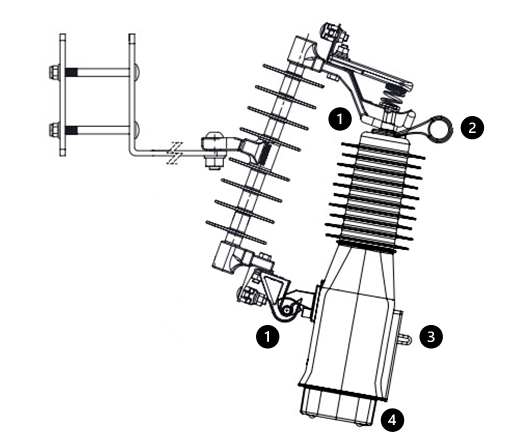 1
2
1
3
4