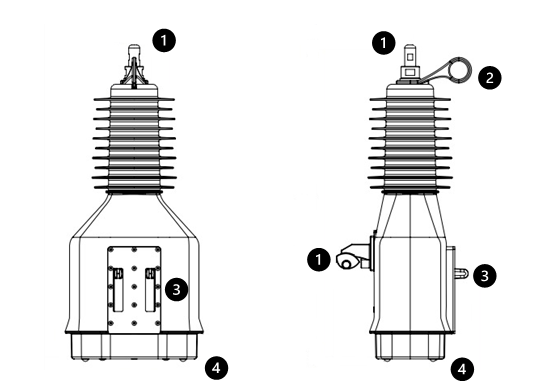 1
3
4
1
2
1
3
4